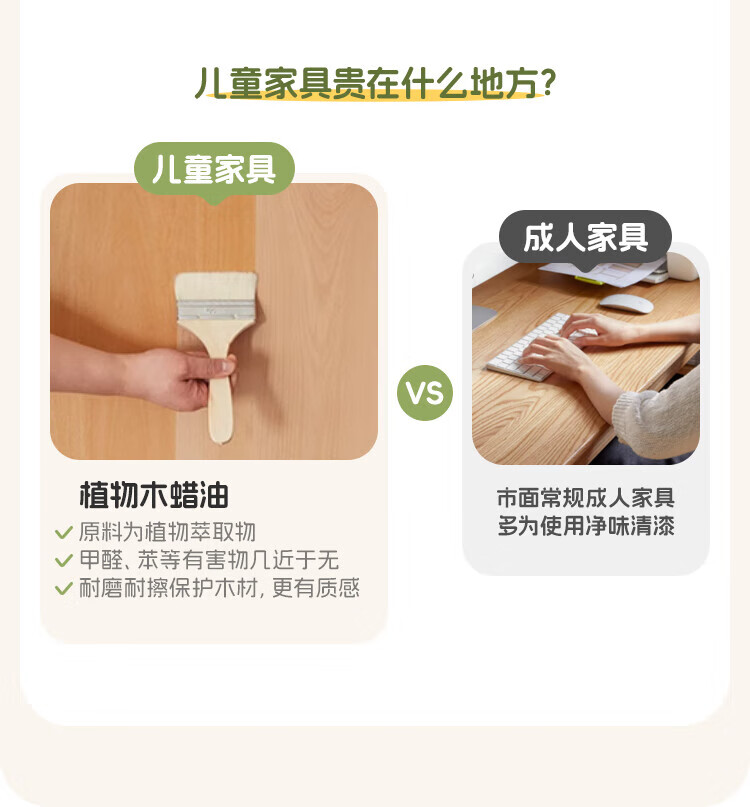 儿童家具贵在什么地方?

儿童家具

植物木蜡油
✓ 原料为植物萃取物
✓ 甲醛、苯等有害物几近于无
✓ 耐磨耐擦保护木材, 更有质感

VS

成人家具

市面常规成人家具
多为使用净味清漆