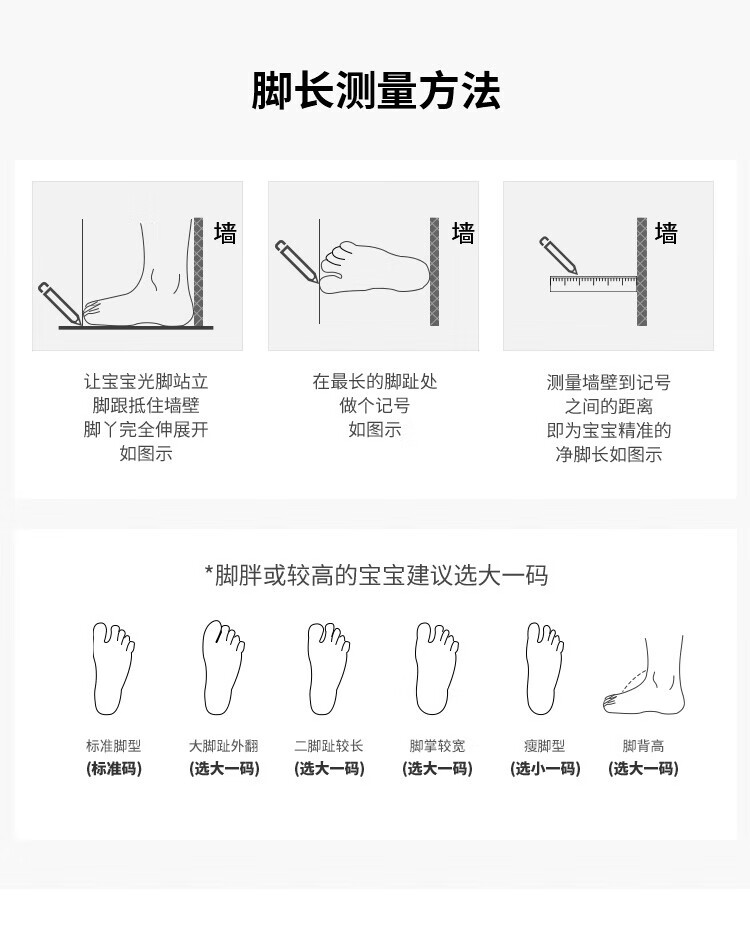 脚长测量方法

墙

让宝宝光脚站立
脚跟抵住墙壁
脚丫完全伸展开
如图示

墙

在最长的脚趾处
做个记号
如图示

墙

测量墙壁到记号
之间的距离
即为宝宝精准的
净脚长如图示

*脚胖或较高的宝宝建议选大一码

标准脚型
(标准码)

大脚趾外翻
(选大一码)

二脚趾较长
(选大一码)

脚掌较宽
(选大一码)

瘦脚型
(选小一码)

脚背高
(选大一码)