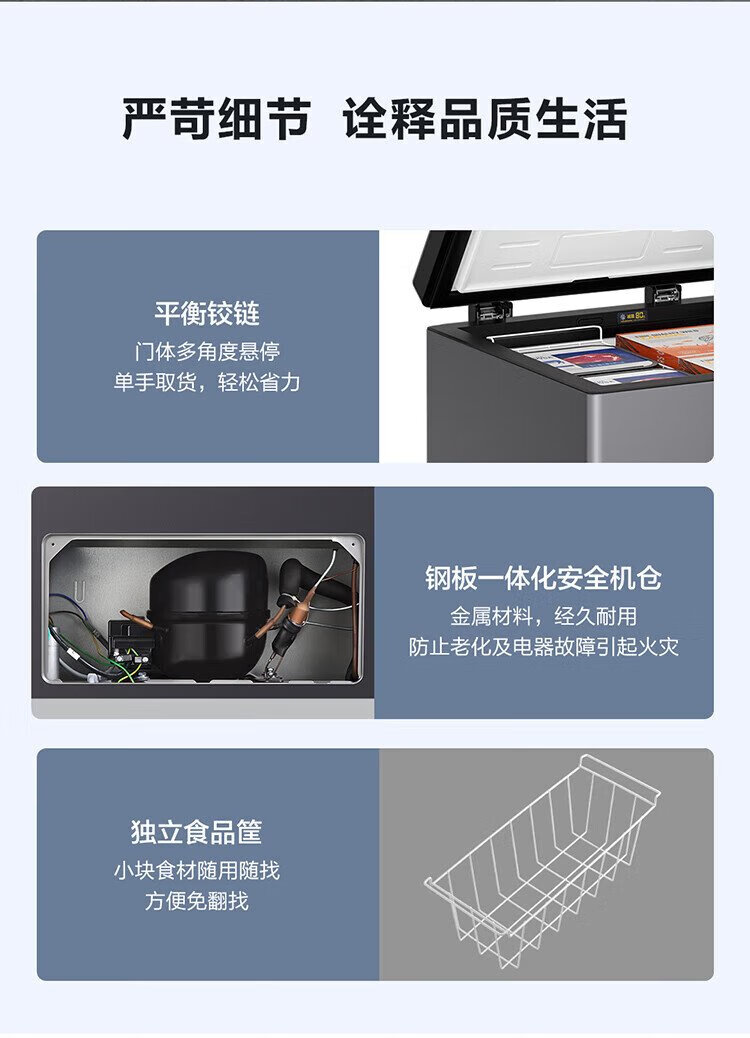 严苛细节 诠释品质生活

平衡铰链
门体多角度悬停
单手取货，轻松省力

钢板一体化安全机仓
金属材料，经久耐用
防止老化及电器故障引起火灾

独立食品筐
小块食材随用随找
方便免翻找