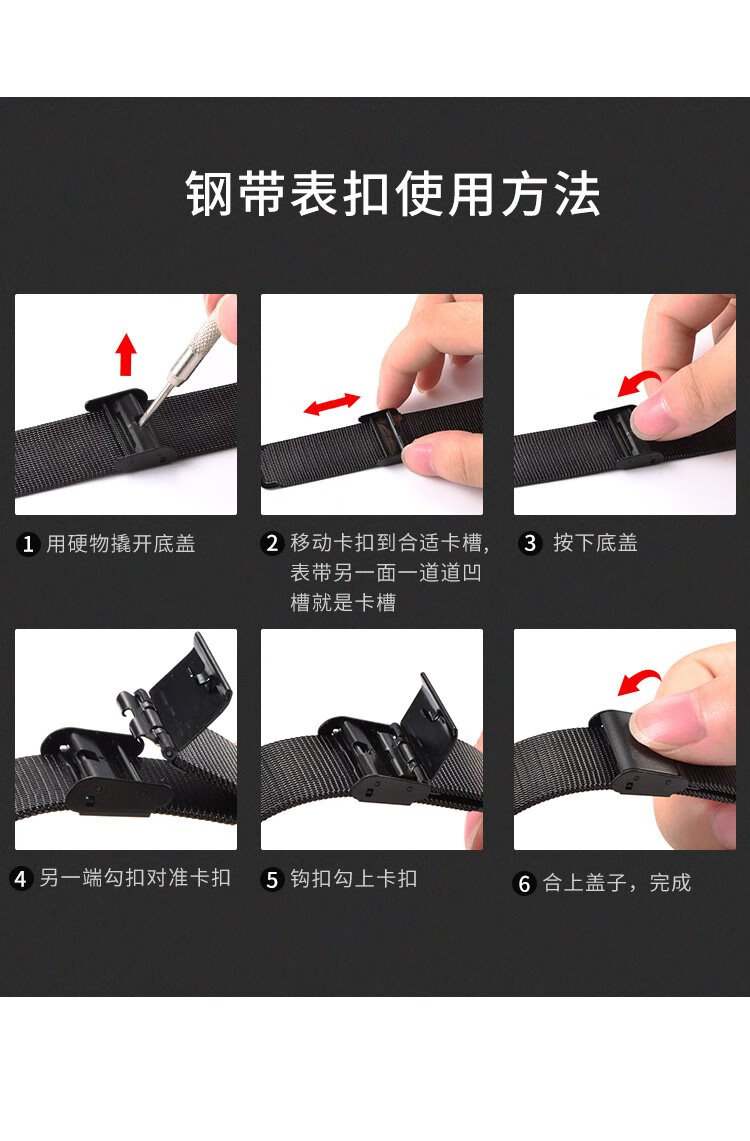 钢带表扣使用方法

1 用硬物撬开底盖

2 移动卡扣到合适卡槽，表带另一面一道道凹槽就是卡槽

3 按下底盖

4 另一端勾扣对准卡扣

5 钩扣勾上卡扣

6 合上盖子，完成