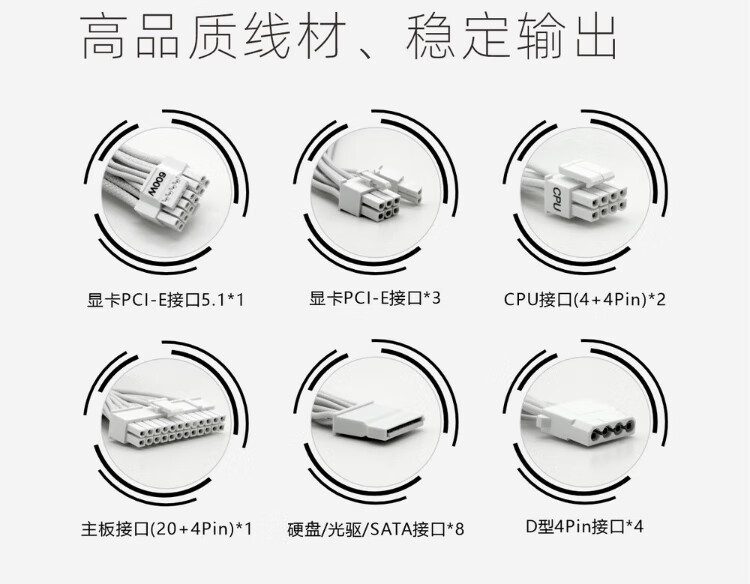 高品质线材、稳定输出

600W

显卡PCI-E接口5.1*1

显卡PCI-E接口*3

CPU

CPU接口(4+4Pin)*2

主板接口(20+4Pin)*1

硬盘/光驱/SATA接口*8

D型4Pin接口*4