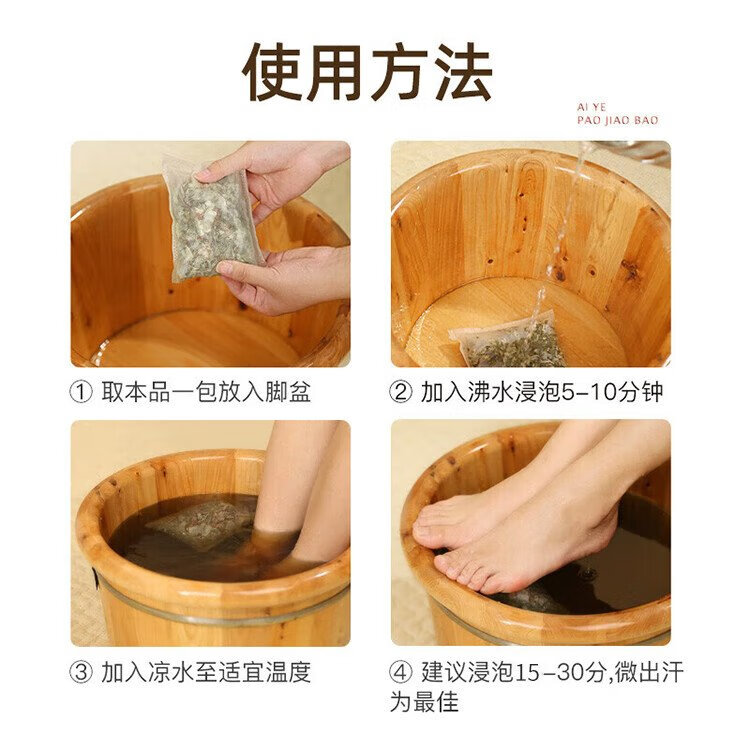 使用方法

AI YE
PAO JIAO BAO

① 取本品一包放入脚盆

② 加入沸水浸泡5–10分钟

③ 加入凉水至适宜温度

④ 建议浸泡15–30分,微出汗为最佳