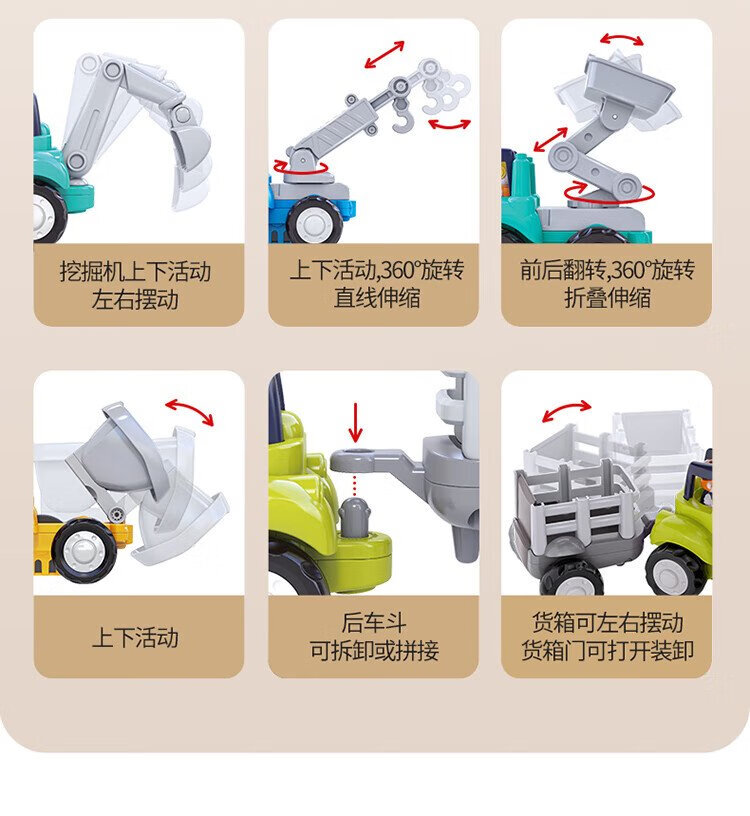 挖掘机上下活动
左右摆动

上下活动,360°旋转
直线伸缩

前后翻转,360°旋转
折叠伸缩

上下活动

后车斗
可拆卸或拼接

货箱可左右摆动
货箱门可打开装卸