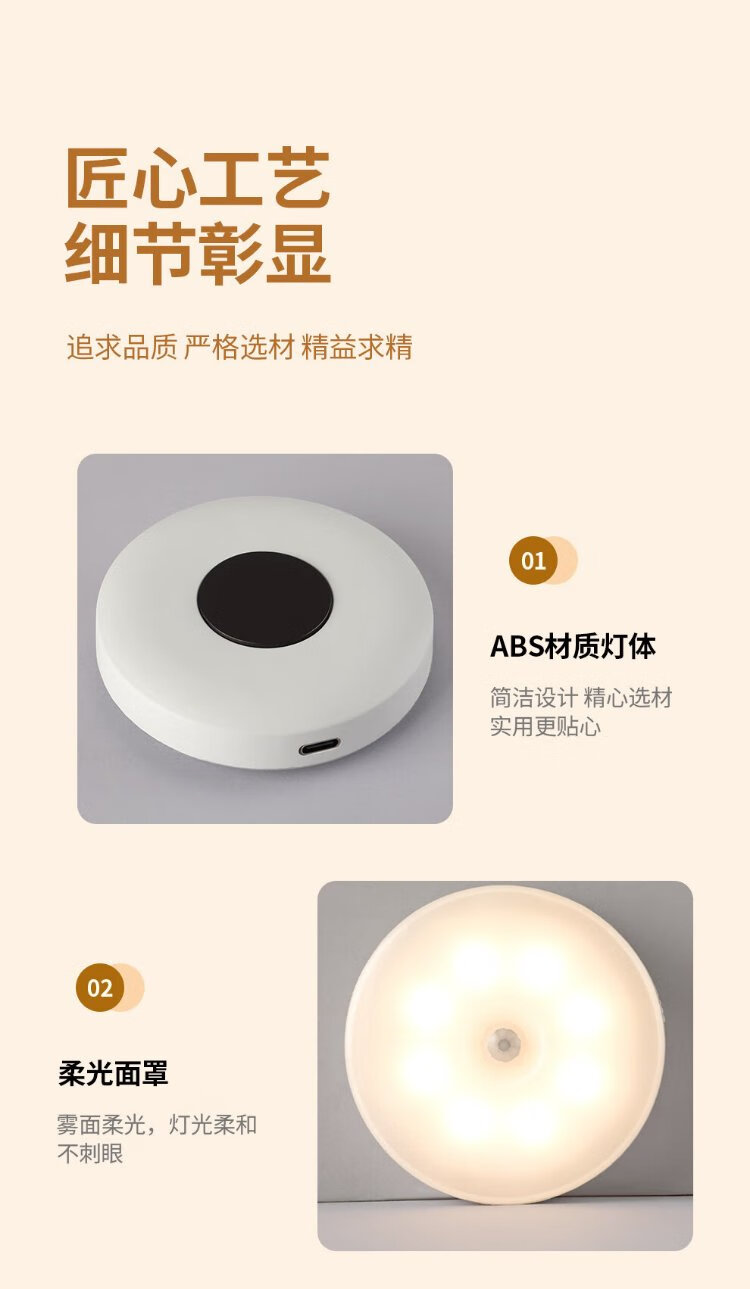 匠心工艺
细节彰显

追求品质 严格选材 精益求精

01

ABS材质灯体

简洁设计 精心选材
实用更贴心

02

柔光面罩

雾面柔光，灯光柔和
不刺眼