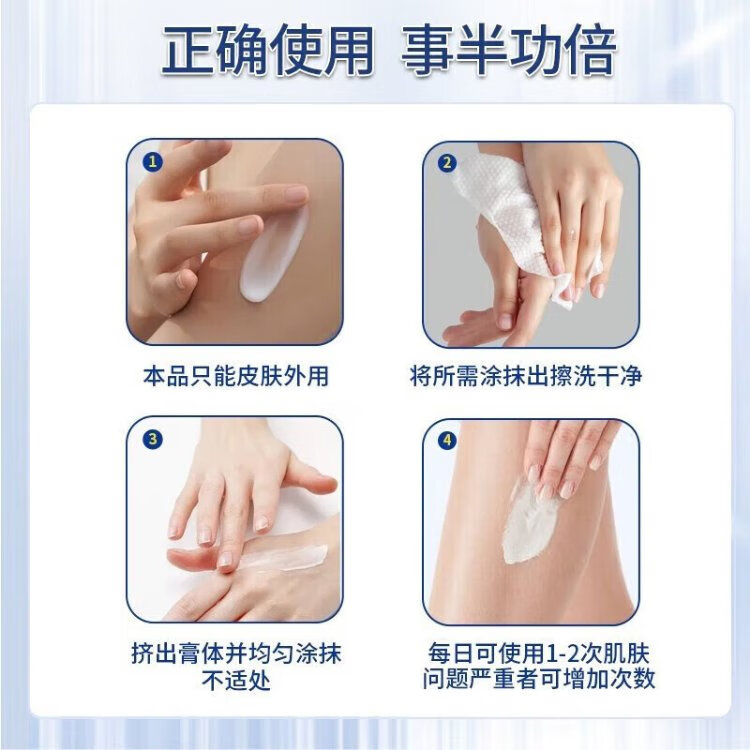 正确使用 事半功倍

1

本品只能皮肤外用

2

将所需涂抹出擦洗干净

3

挤出膏体并均匀涂抹不适处

4

每日可使用1-2次肌肤问题严重者可增加次数