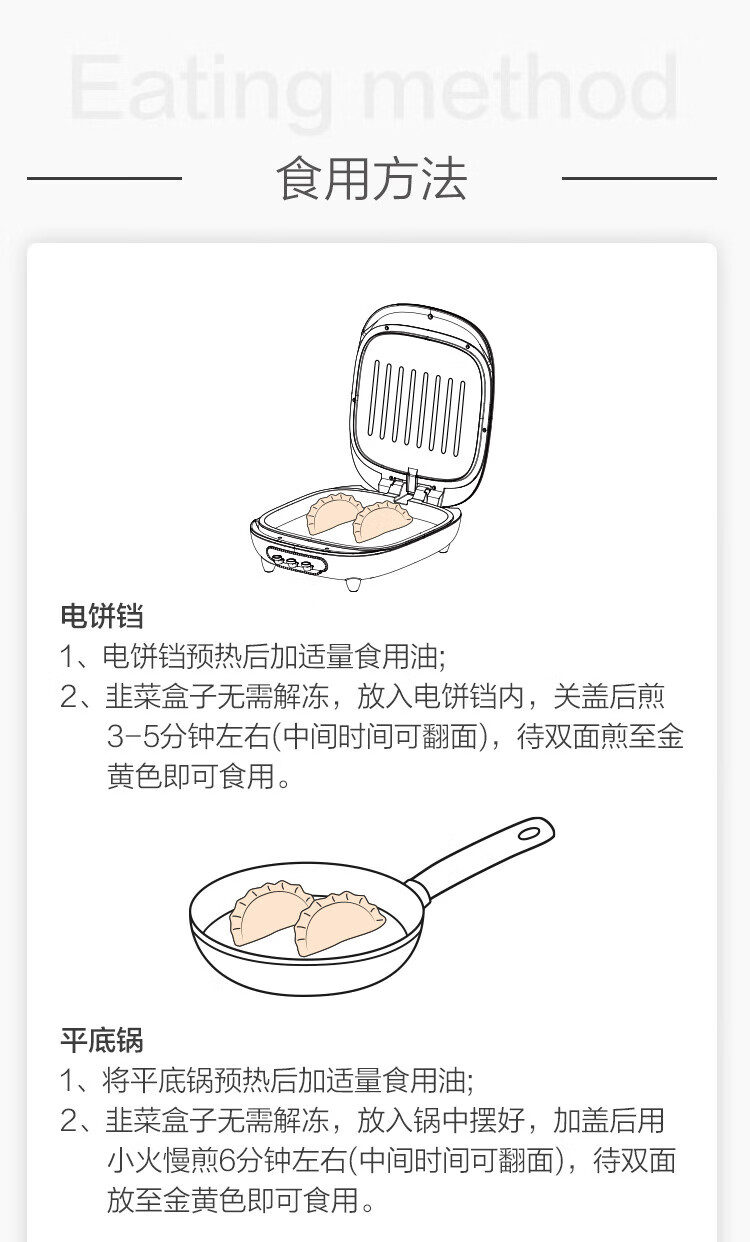 Eating method

食用方法

电饼铛
1、电饼铛预热后加适量食用油;
2、韭菜盒子无需解冻，放入电饼铛内，关盖后煎3-5分钟左右(中间时间可翻面)，待双面煎至金黄色即可食用。

平底锅
1、将平底锅预热后加适量食用油;
2、韭菜盒子无需解冻，放入锅中摆好，加盖后用小火慢煎6分钟左右(中间时间可翻面)，待双面放至金黄色即可食用。