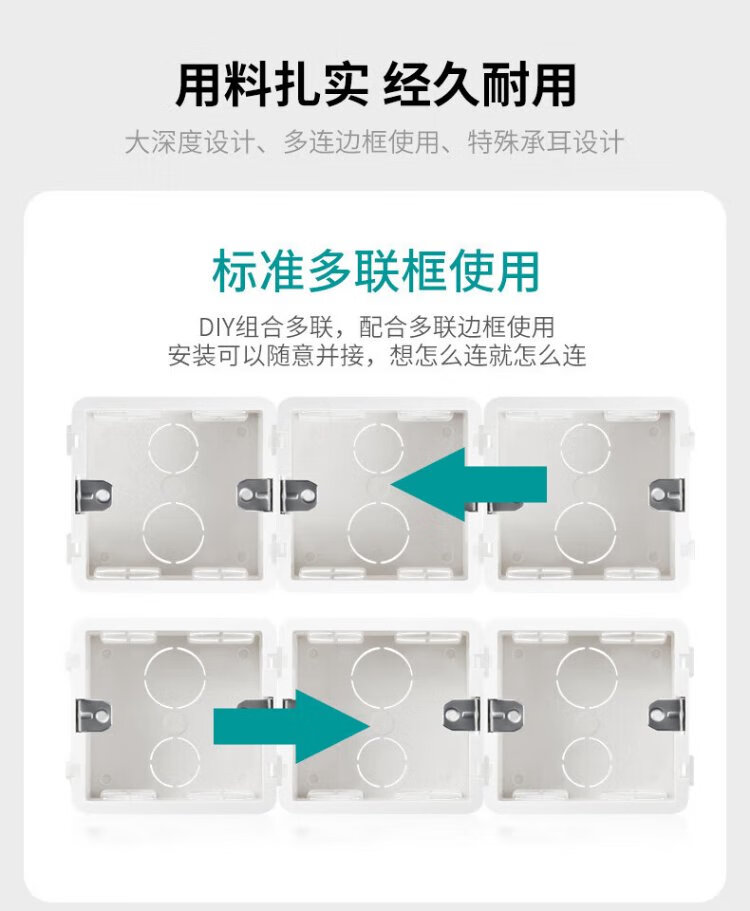 用料扎实 经久耐用

大深度设计、多连边框使用、特殊承耳设计

标准多联框使用

DIY组合多联，配合多联边框使用
安装可以随意并接，想怎么连就怎么连