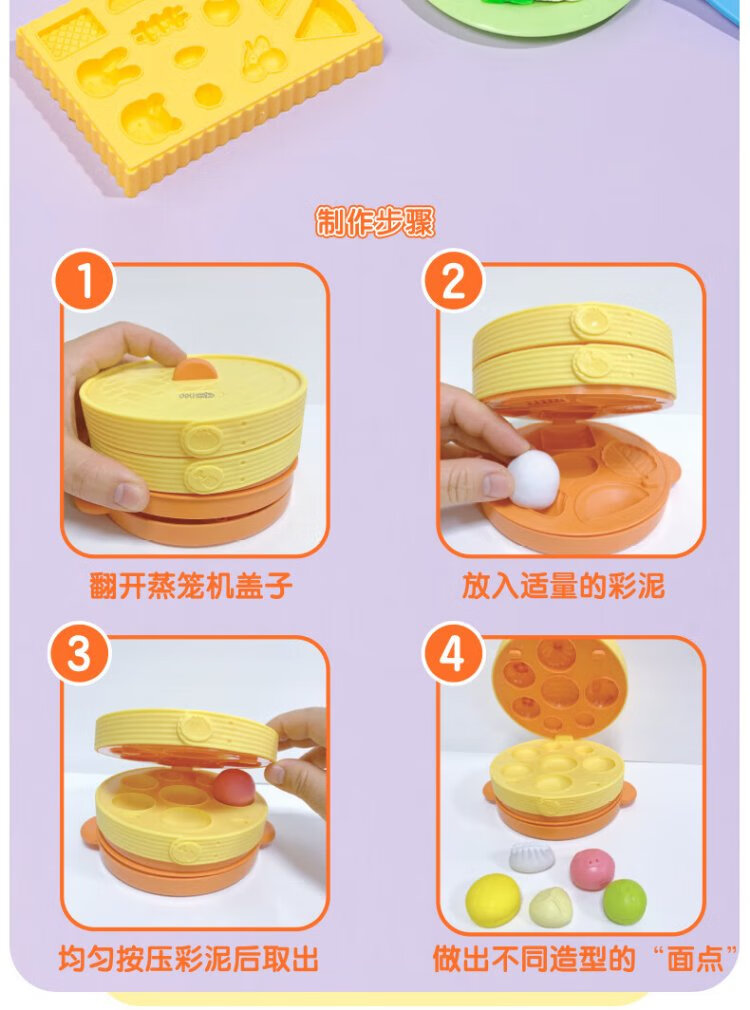 制作步骤

1
翻开蒸笼机盖子

2
放入适量的彩泥

3
均匀按压彩泥后取出

4
做出不同造型的“面点”