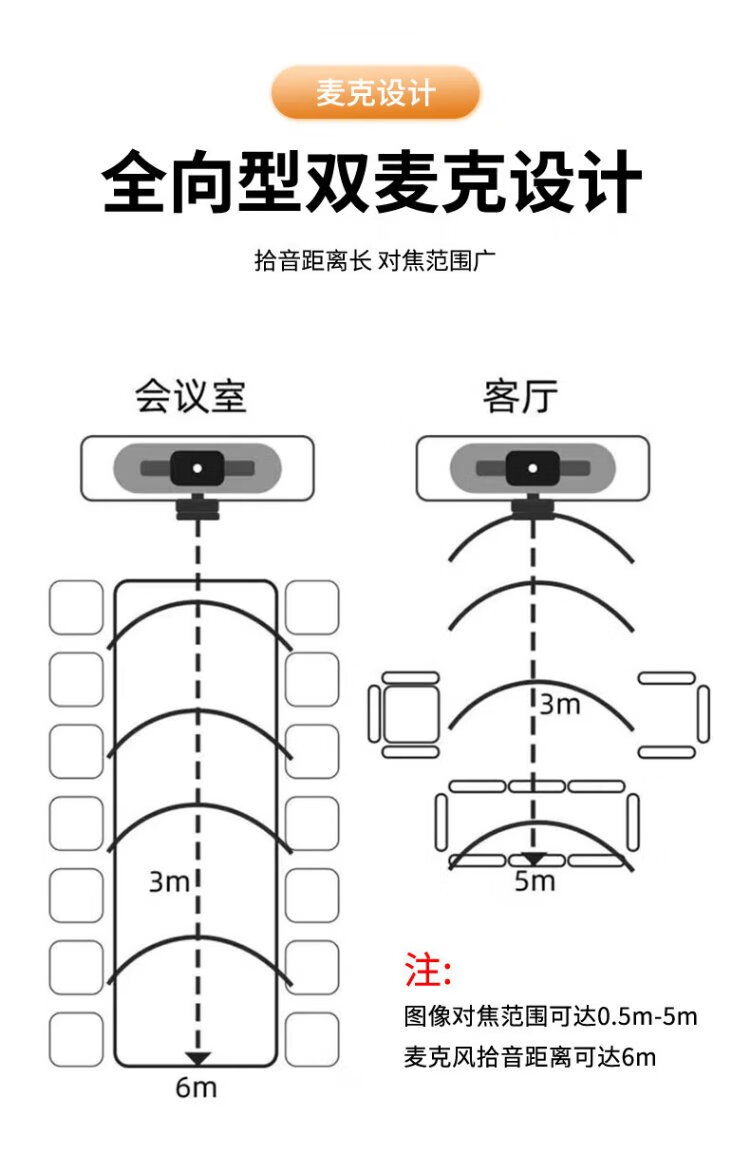 麦克设计

全向型双麦克设计

拾音距离长 对焦范围广

会议室

3m

6m

客厅

3m

5m

注:

图像对焦范围可达0.5m-5m

麦克风拾音距离可达6m