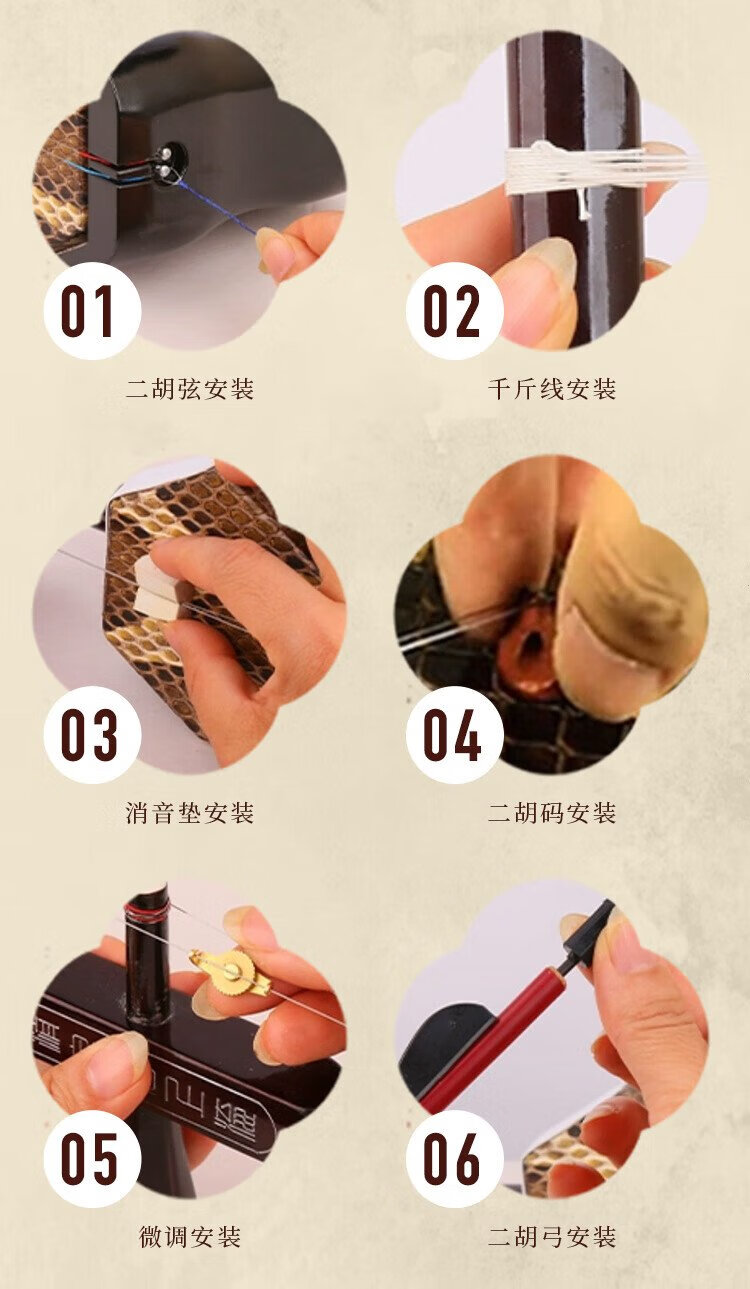 01
二胡弦安装

02
千斤线安装

03
消音垫安装

04
二胡码安装

05
微调安装

06
二胡弓安装