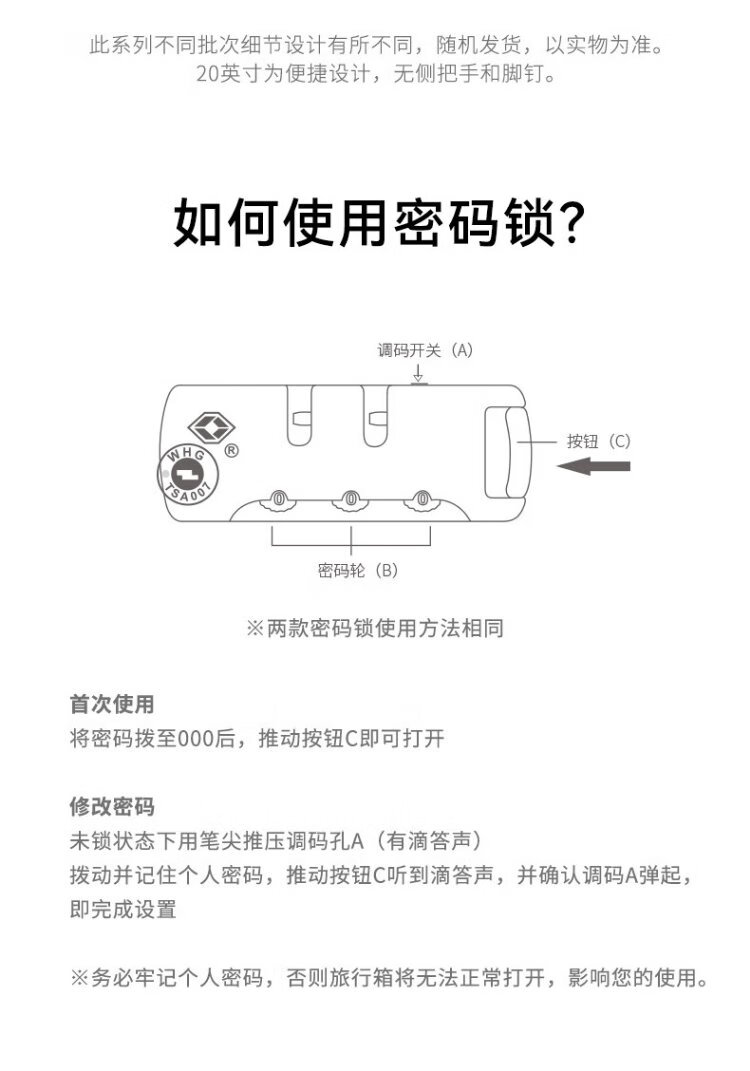 此系列不同批次细节设计有所不同，随机发货，以实物为准。
20英寸为便捷设计，无侧把手和脚钉。

如何使用密码锁?

调码开关（A）

WHG
TSA007
®

0 0 0

按钮（C）

密码轮（B）

※两款密码锁使用方法相同

首次使用
将密码拨至000后，推动按钮C即可打开

修改密码
未锁状态下用笔尖推压调码孔A（有滴答声）
拨动并记住个人密码，推动按钮C听到滴答声，并确认调码A弹起，即完成设置

※务必牢记个人密码，否则旅行箱将无法正常打开，影响您的使用。