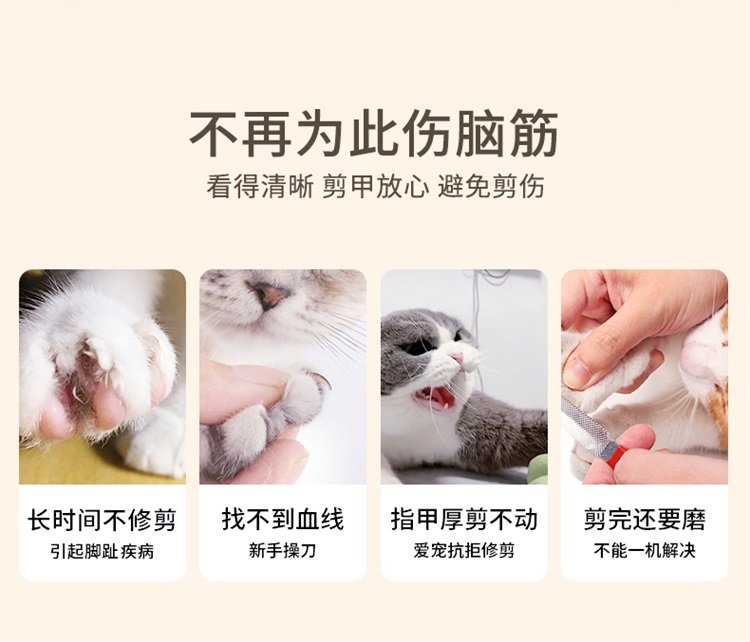 不再为此伤脑筋

看得清晰 剪甲放心 避免剪伤

长时间不修剪
引起脚趾疾病

找不到血线
新手操刀

指甲厚剪不动
爱宠抗拒修剪

剪完还要磨
不能一机解决