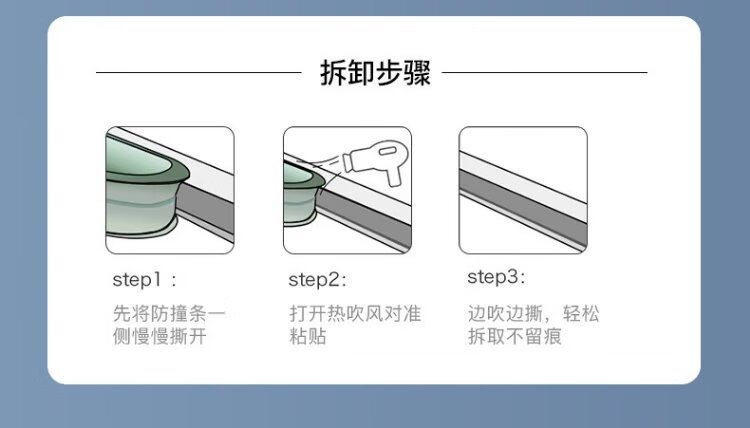 拆卸步骤

step1：

先将防撞条一侧慢慢撕开

step2:

打开热吹风对准粘贴

step3:

边吹边撕，轻松拆取不留痕