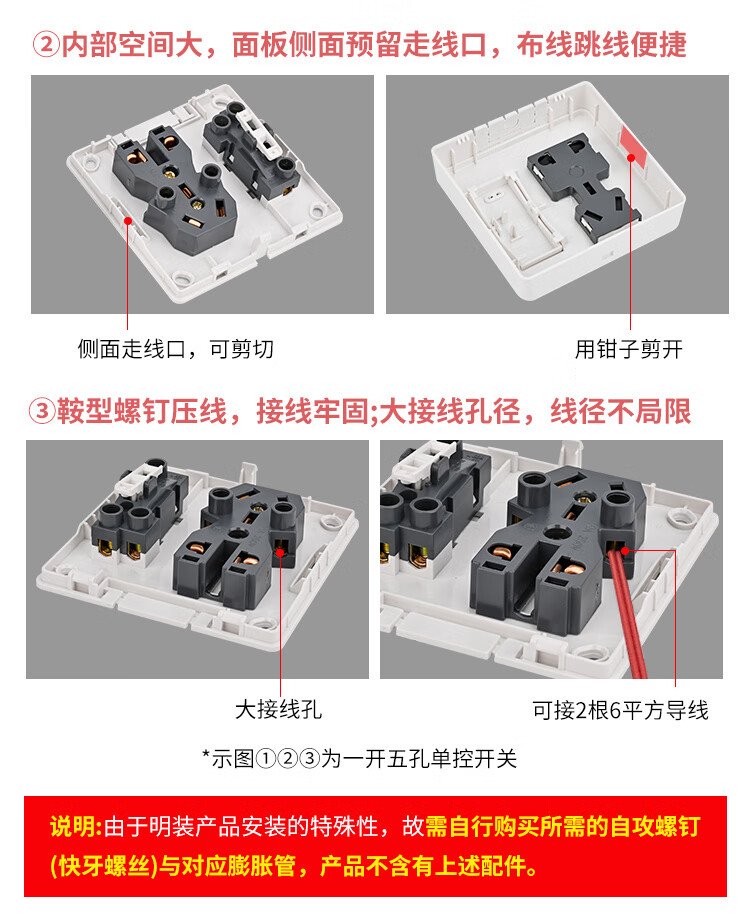 ②内部空间大，面板侧面预留走线口，布线跳线便捷

侧面走线口，可剪切

用钳子剪开

③鞍型螺钉压线，接线牢固;大接线孔径，线径不局限

大接线孔

可接2根6平方导线

*示图①②③为一开五孔单控开关

说明:由于明装产品安装的特殊性，故需自行购买所需的自攻螺钉(快牙螺丝)与对应膨胀管，产品不含有上述配件。