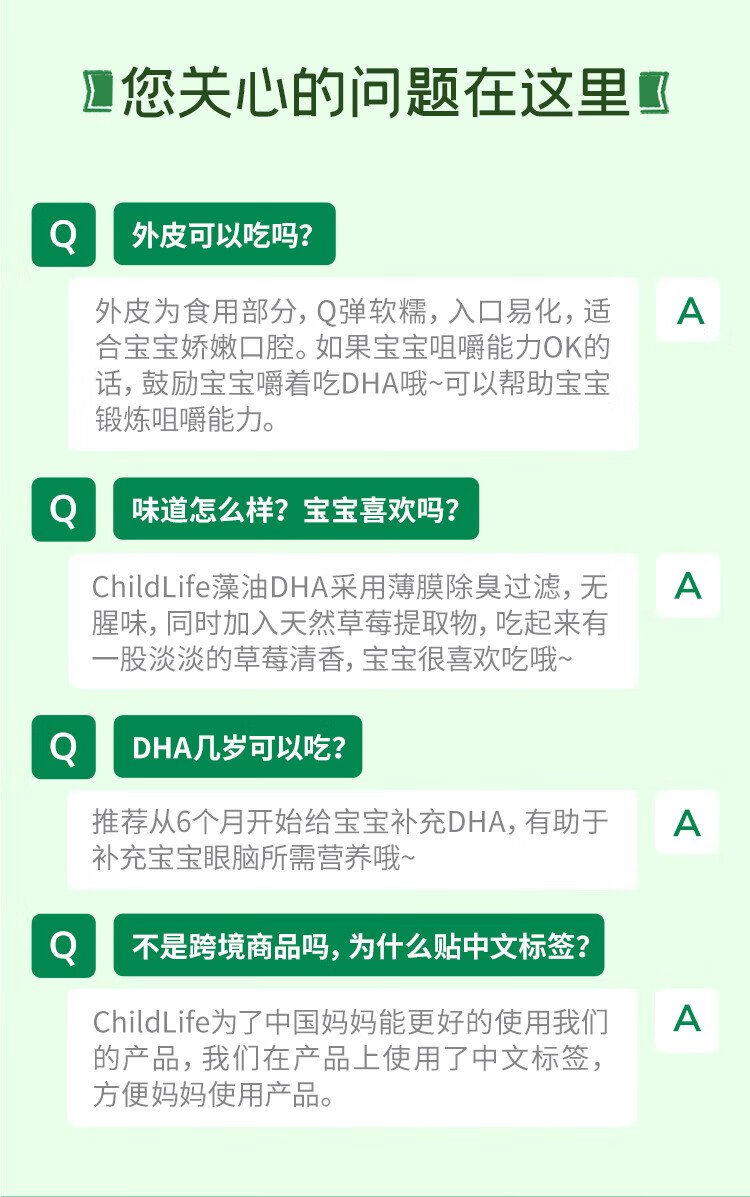 您关心的问题在这里

Q 外皮可以吃吗?

外皮为食用部分,Q弹软糯,入口易化,适合宝宝娇嫩口腔。如果宝宝咀嚼能力OK的话,鼓励宝宝嚼着吃DHA哦~可以帮助宝宝锻炼咀嚼能力。

A

Q 味道怎么样?宝宝喜欢吗?

ChildLife藻油DHA采用薄膜除臭过滤,无腥味,同时加入天然草莓提取物,吃起来有一股淡淡的草莓清香,宝宝很喜欢吃哦~

A

Q DHA几岁可以吃?

推荐从6个月开始给宝宝补充DHA,有助于补充宝宝眼脑所需营养哦~

A

Q 不是跨境商品吗,为什么贴中文标签?

ChildLife为了中国妈妈能更好的使用我们的产品,我们在产品上使用了中文标签,方便妈妈使用产品。

A