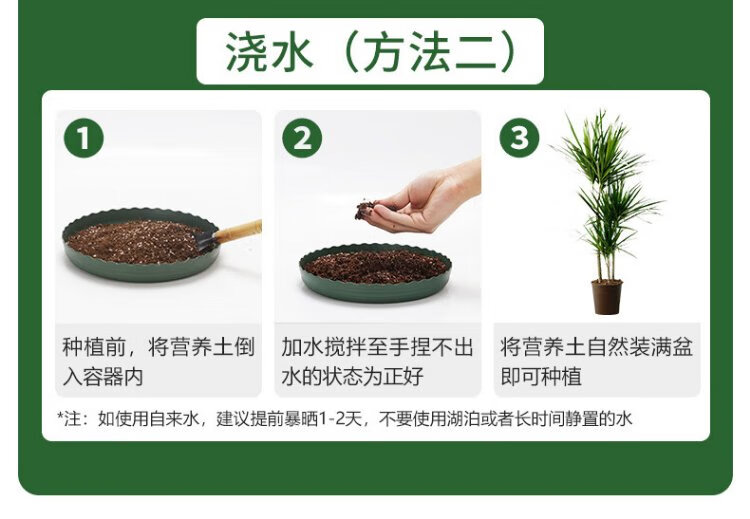 浇水（方法二）

1
种植前，将营养土倒入容器内

2
加水搅拌至手捏不出水的状态为正好

3
将营养土自然装满盆即可种植

*注：如使用自来水，建议提前暴晒1-2天，不要使用湖泊或者长时间静置的水