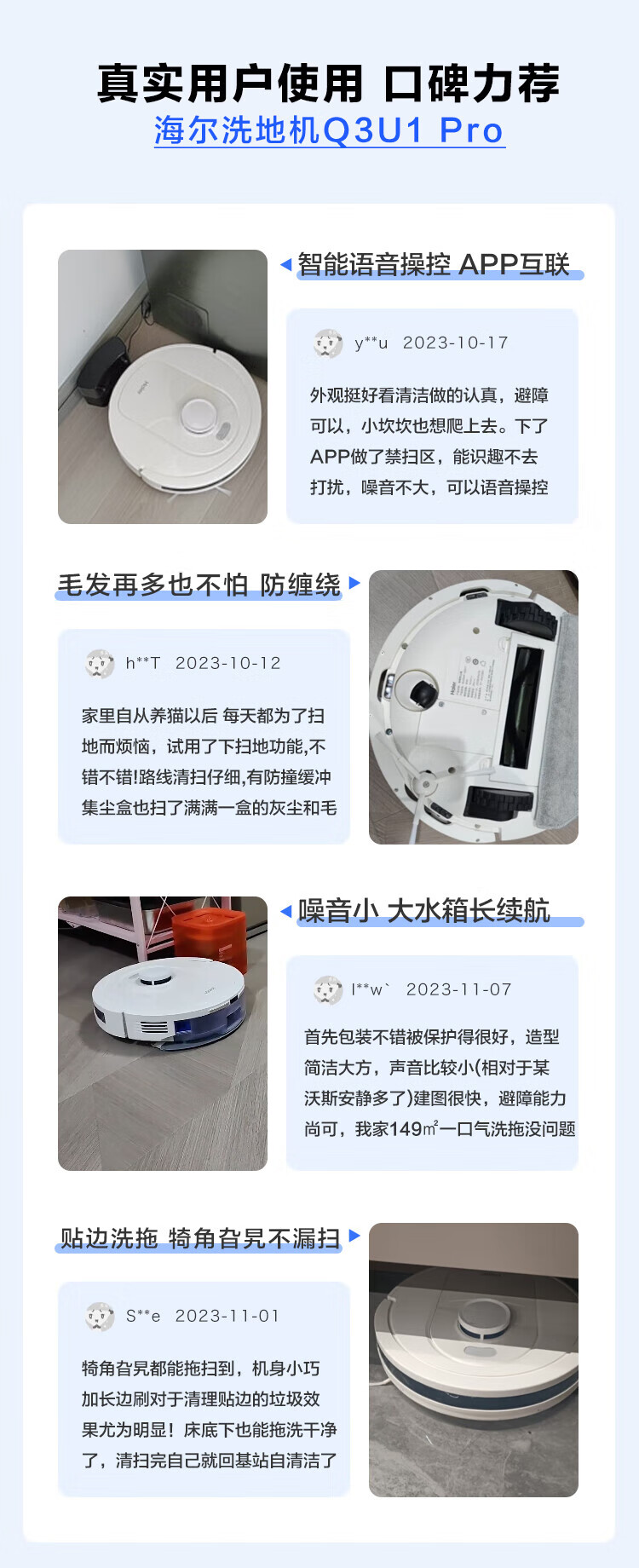 真实用户使用 口碑力荐
海尔洗地机Q3U1 Pro

智能语音操控 APP互联

y**u 2023-10-17

外观挺好看清洁做的认真，避障可以，小坎坎也想爬上去。下了APP做了禁扫区，能识趣不去打扰，噪音不大，可以语音操控

毛发再多也不怕 防缠绕

h**T 2023-10-12

家里自从养猫以后 每天都为了扫地而烦恼，试用了下扫地功能,不错不错!路线清扫仔细,有防撞缓冲集尘盒也扫了满满一盒的灰尘和毛

噪音小 大水箱长续航

l**w` 2023-11-07

首先包装不错被保护得很好，造型简洁大方，声音比较小(相对于某沃斯安静多了)建图很快，避障能力尚可，我家149㎡一口气洗拖没问题

贴边洗拖 犄角旮旯不漏扫

S**e 2023-11-01

犄角旮旯都能拖扫到，机身小巧加长边刷对于清理贴边的垃圾效果尤为明显！床底下也能拖洗干净了，清扫完自己就回基站自清洁了