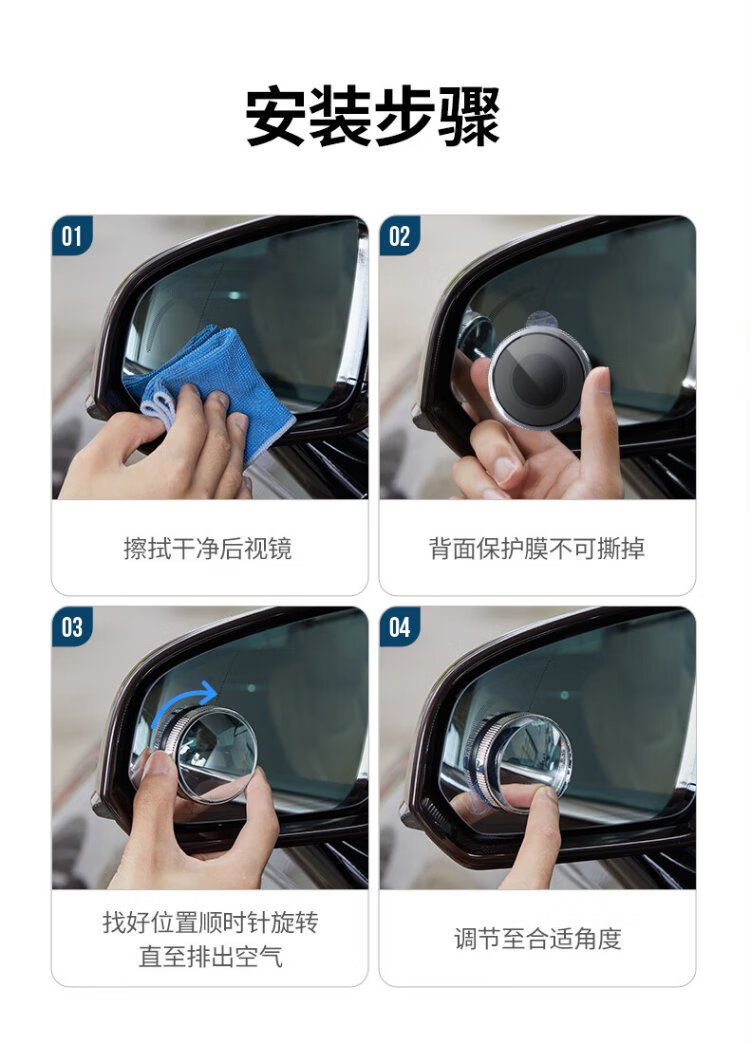 安装步骤

01

擦拭干净后视镜

02

背面保护膜不可撕掉

03

找好位置顺时针旋转
直至排出空气

04

调节至合适角度