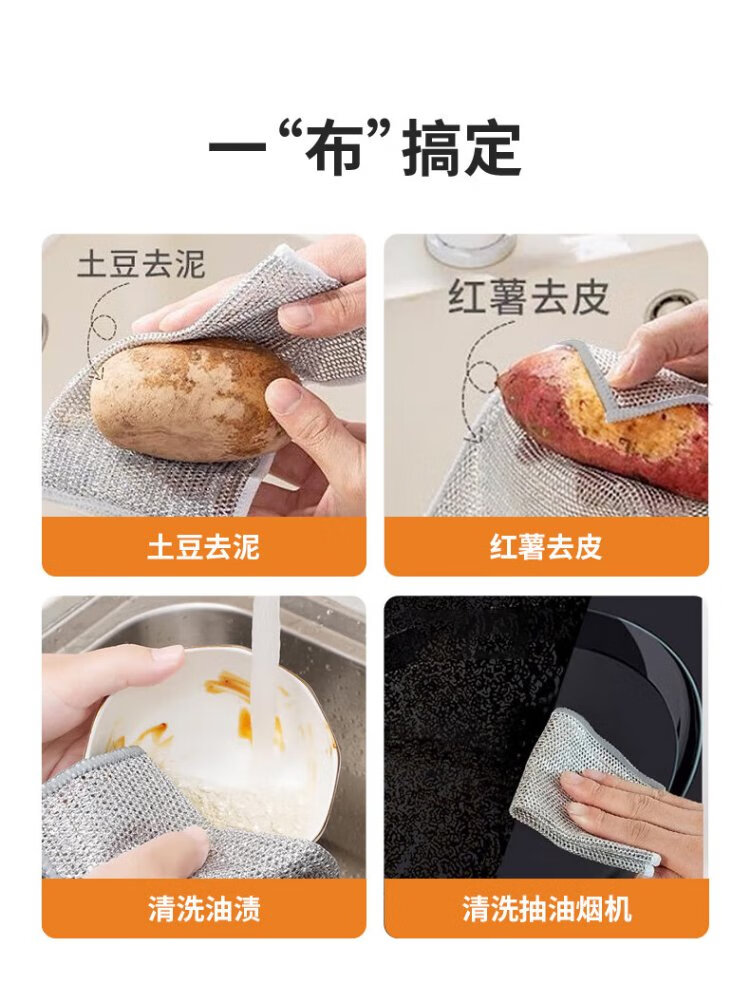 一“布”搞定

土豆去泥

土豆去泥

红薯去皮

红薯去皮

清洗油渍

清洗抽油烟机