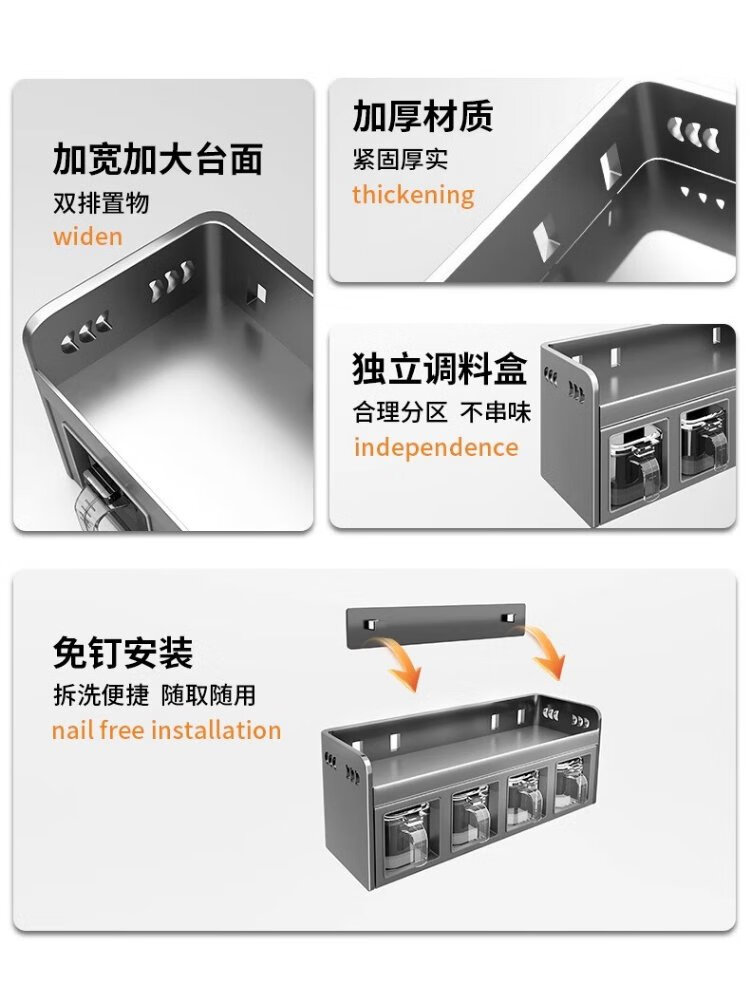 加宽加大台面
双排置物
widen

加厚材质
紧固厚实
thickening

独立调料盒
合理分区 不串味
independence

免钉安装
拆洗便捷 随取随用
nail free installation