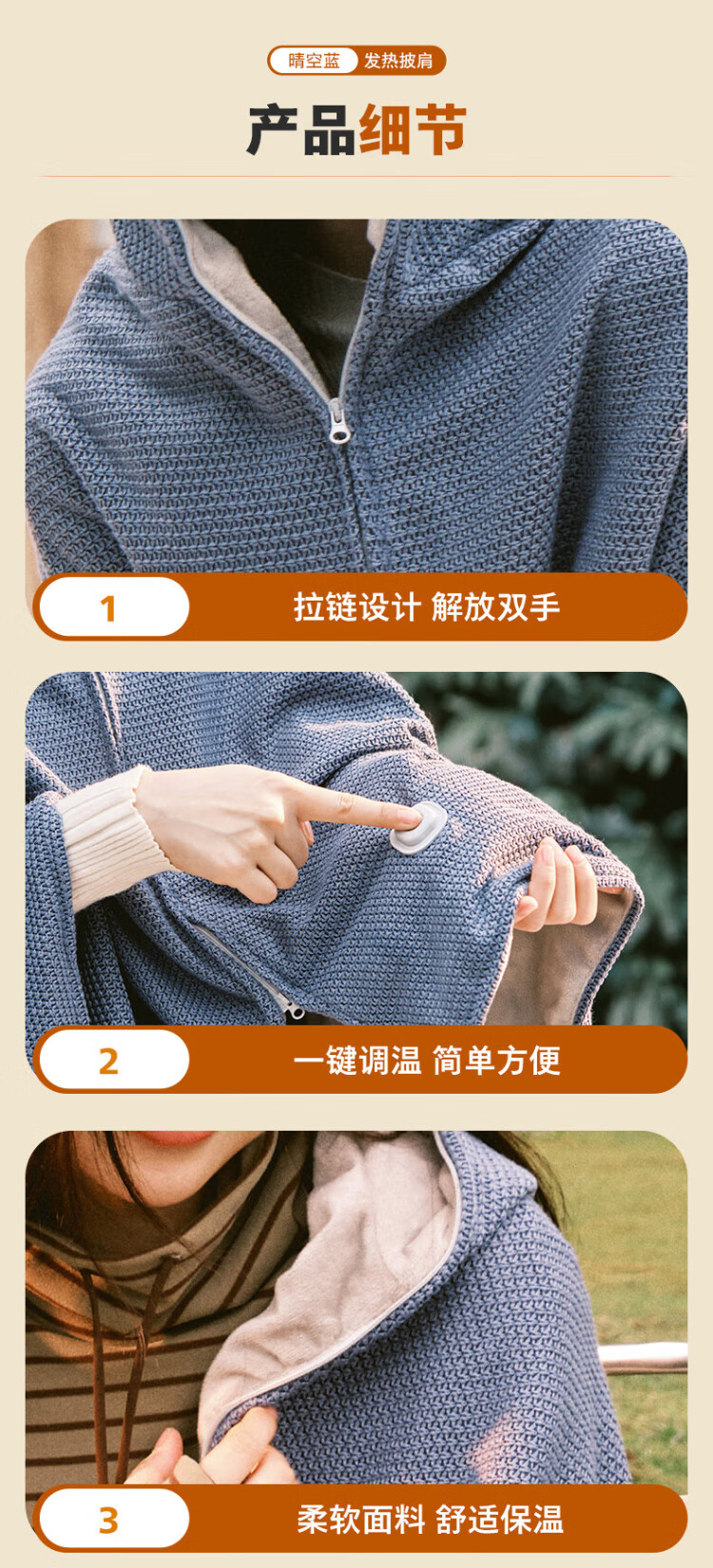 晴空蓝 发热披肩

产品细节

1 拉链设计 解放双手

2 一键调温 简单方便

3 柔软面料 舒适保温