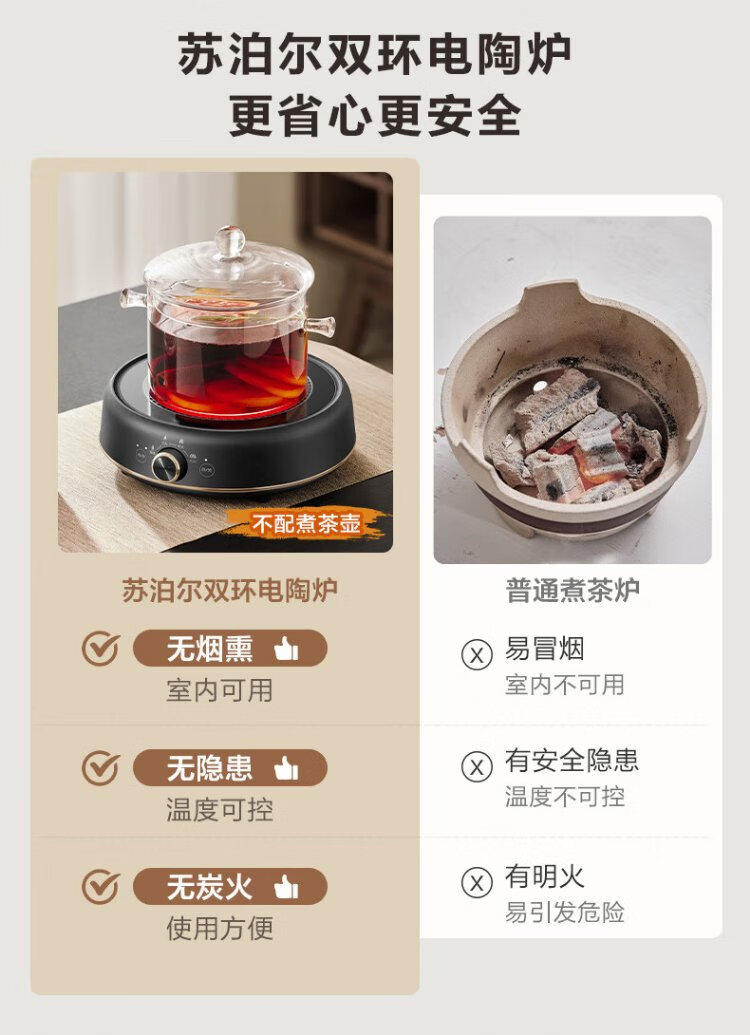 苏泊尔双环电陶炉
更省心更安全

不配煮茶壶

苏泊尔双环电陶炉

无烟熏
室内可用

无隐患
温度可控

无炭火
使用方便

普通煮茶炉

易冒烟
室内不可用

有安全隐患
温度不可控

有明火
易引发危险