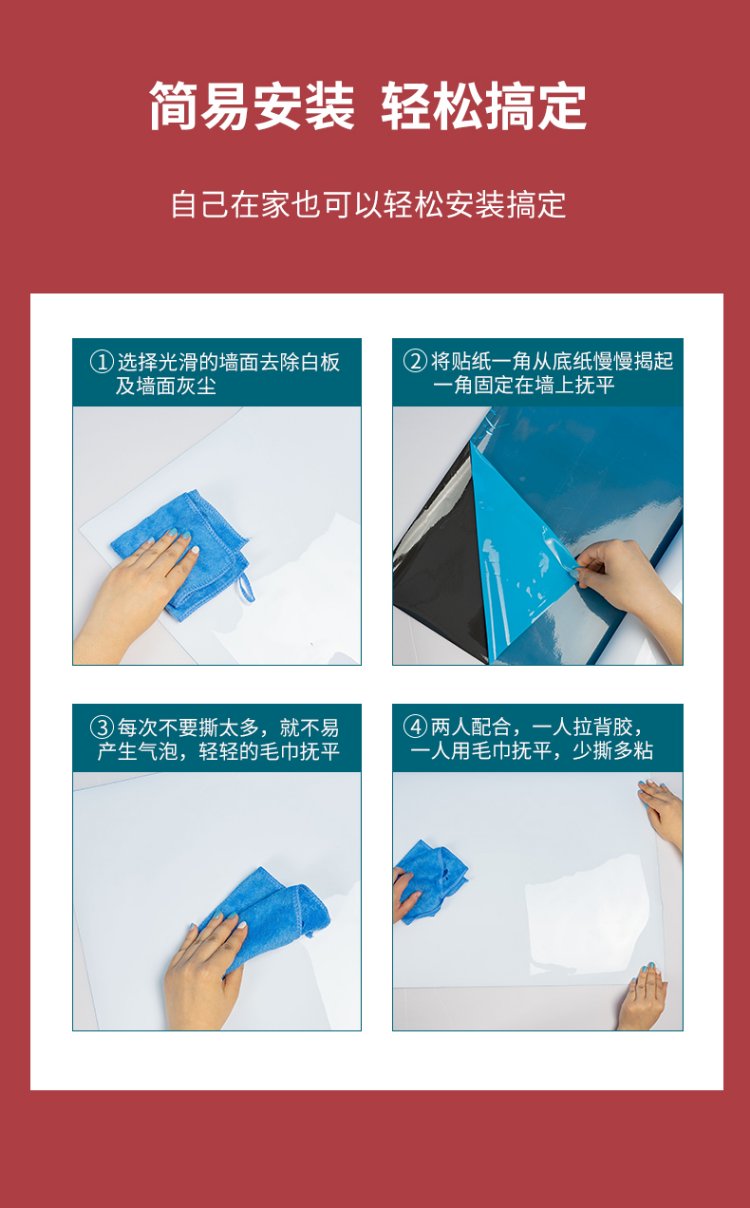 简易安装 轻松搞定

自己在家也可以轻松安装搞定

①选择光滑的墙面去除白板及墙面灰尘

②将贴纸一角从底纸慢慢揭起一角固定在墙上抚平

③每次不要撕太多，就不易产生气泡，轻轻的毛巾抚平

④两人配合，一人拉背胶，一人用毛巾抚平，少撕多粘