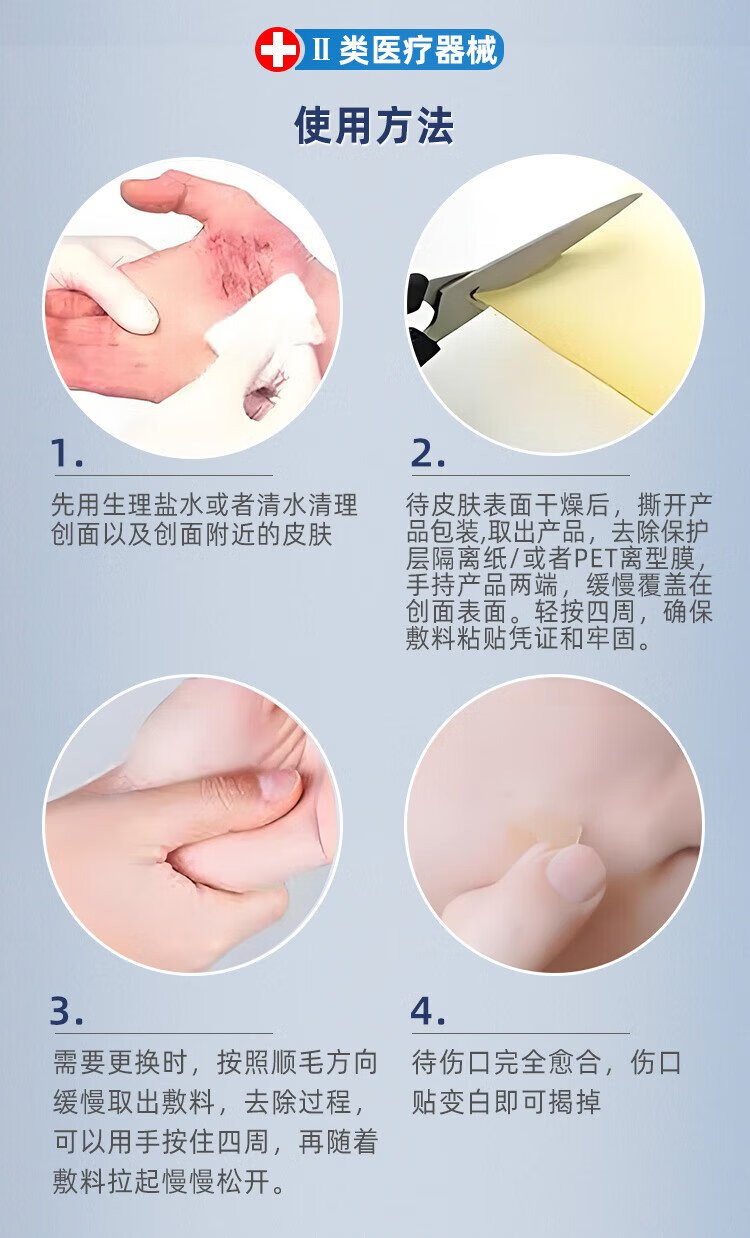 Ⅱ类医疗器械

使用方法

1.

先用生理盐水或者清水清理创面以及创面附近的皮肤

2.

待皮肤表面干燥后，撕开产品包装,取出产品，去除保护层隔离纸/或者PET离型膜，手持产品两端，缓慢覆盖在创面表面。轻按四周，确保敷料粘贴凭证和牢固。

3.

需要更换时，按照顺毛方向缓慢取出敷料，去除过程，可以用手按住四周，再随着敷料拉起慢慢松开。

4.

待伤口完全愈合，伤口贴变白即可揭掉