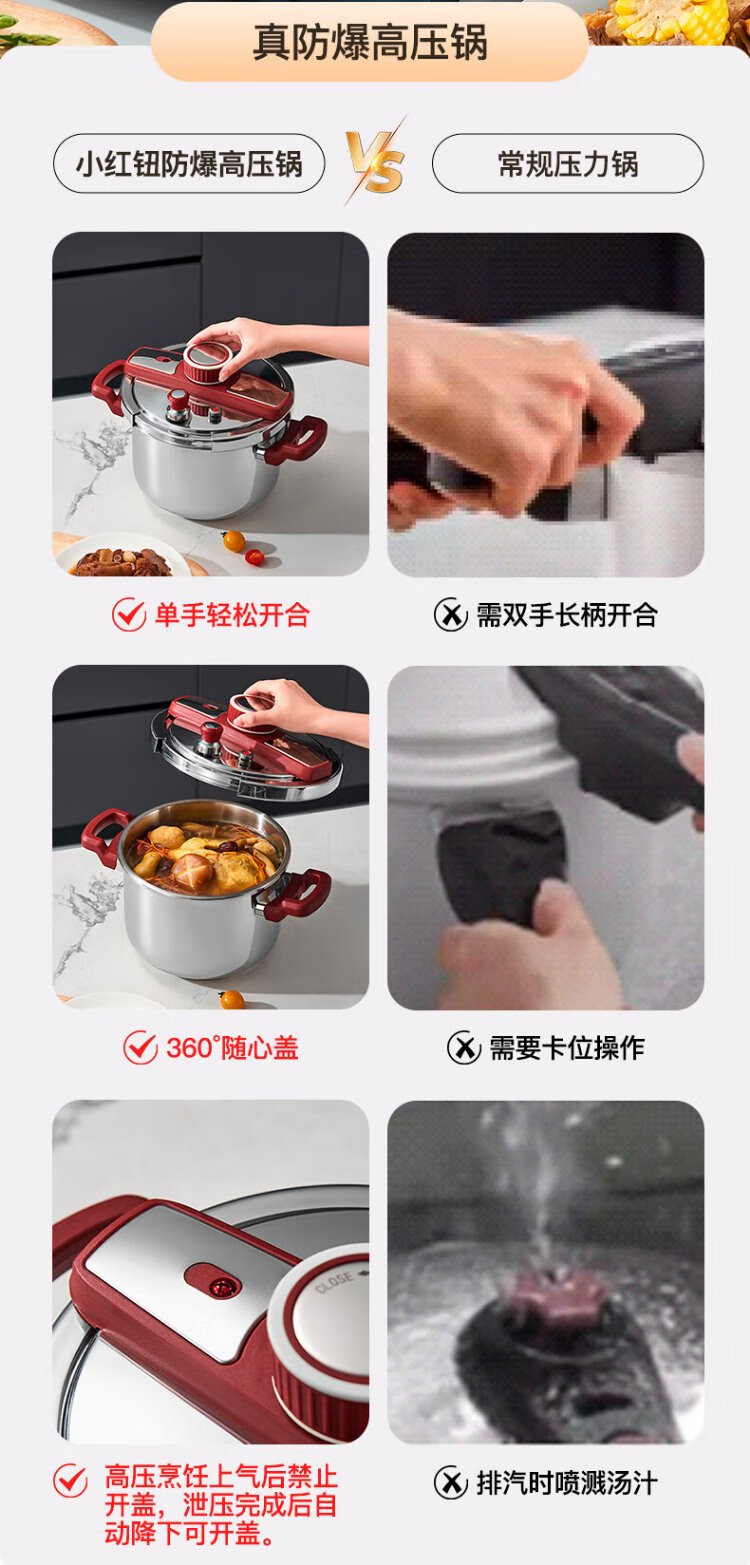 真防爆高压锅

小红钮防爆高压锅

VS

常规压力锅

单手轻松开合

需双手长柄开合

360°随心盖

需要卡位操作

CLOSE

高压烹饪上气后禁止开盖，泄压完成后自动降下可开盖。

排汽时喷溅汤汁