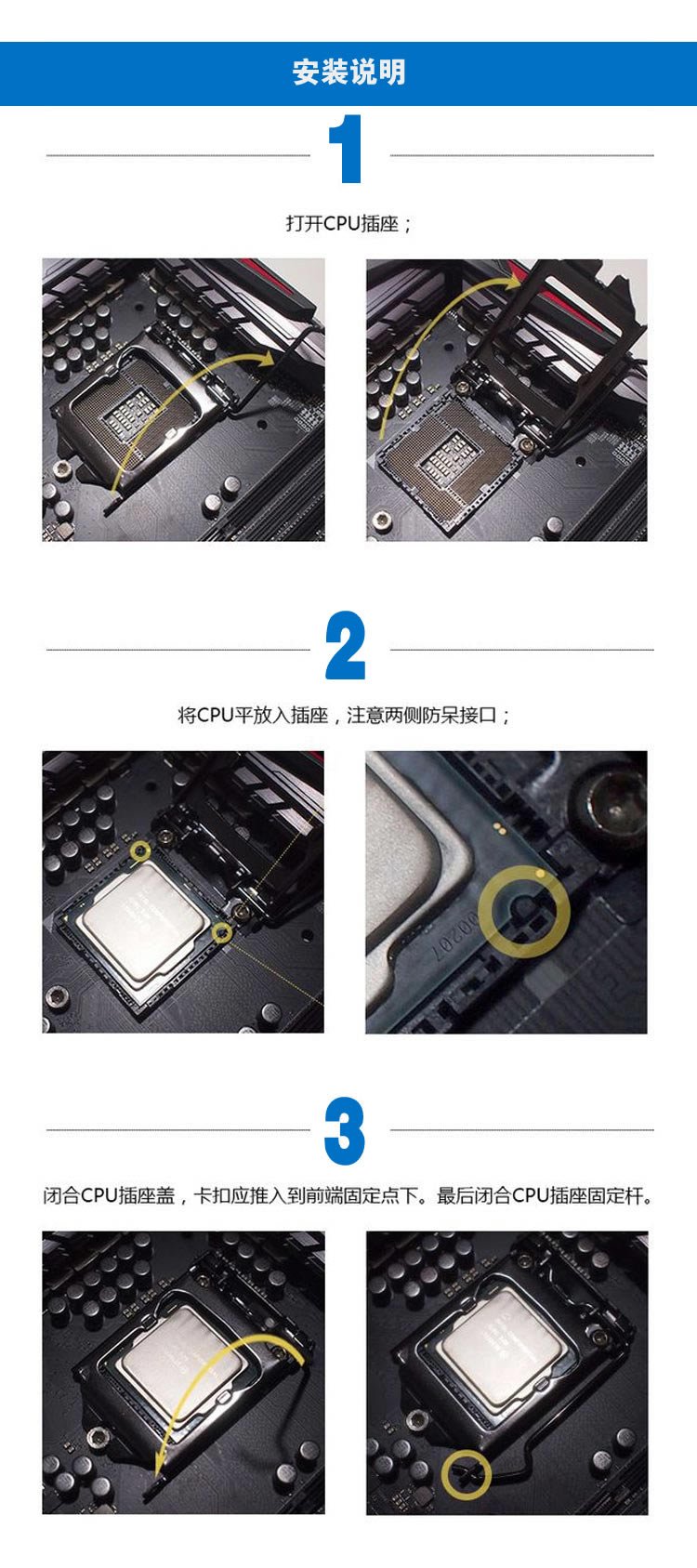 安装说明

1

打开CPU插座；

2

将CPU平放入插座，注意两侧防呆接口；

3

闭合CPU插座盖，卡扣应推入到前端固定点下。最后闭合CPU插座固定杆。