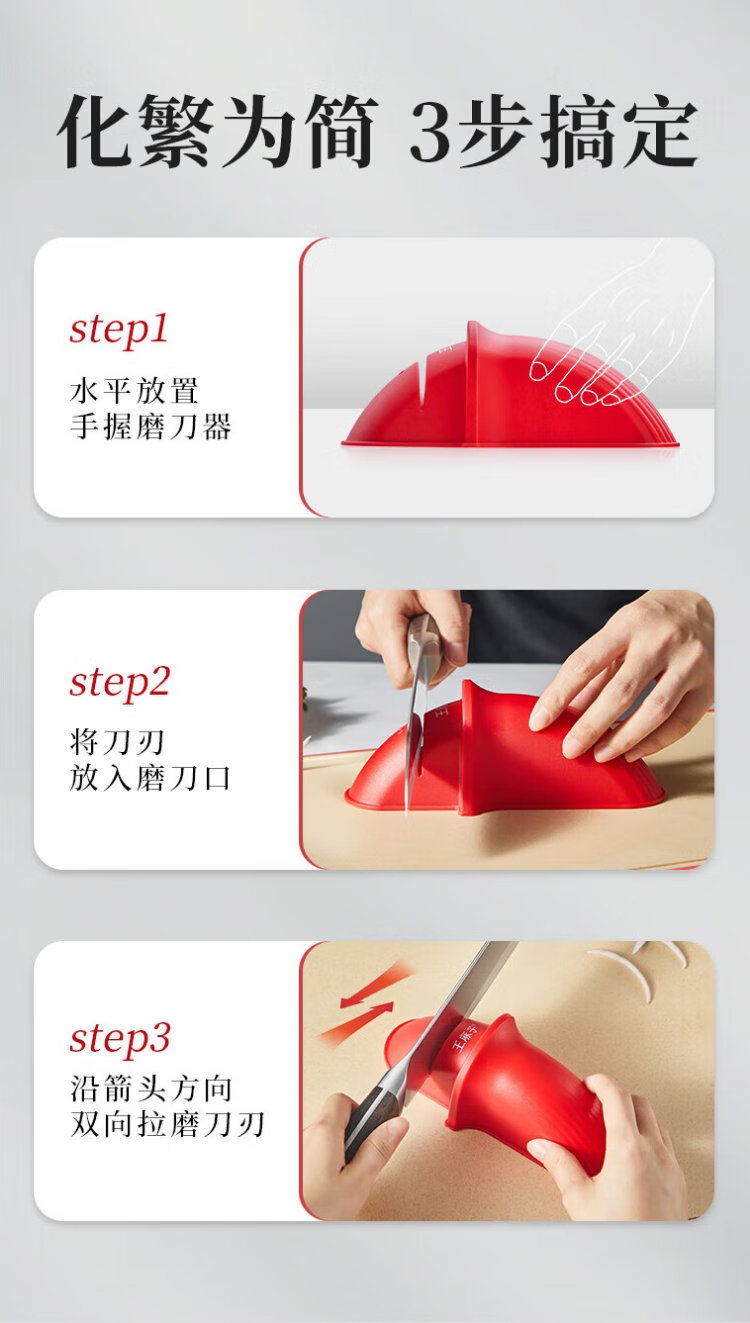 化繁为简 3步搞定

step1
水平放置
手握磨刀器

step2
将刀刃
放入磨刀口

step3
沿箭头方向
双向拉磨刀刃

王麻子