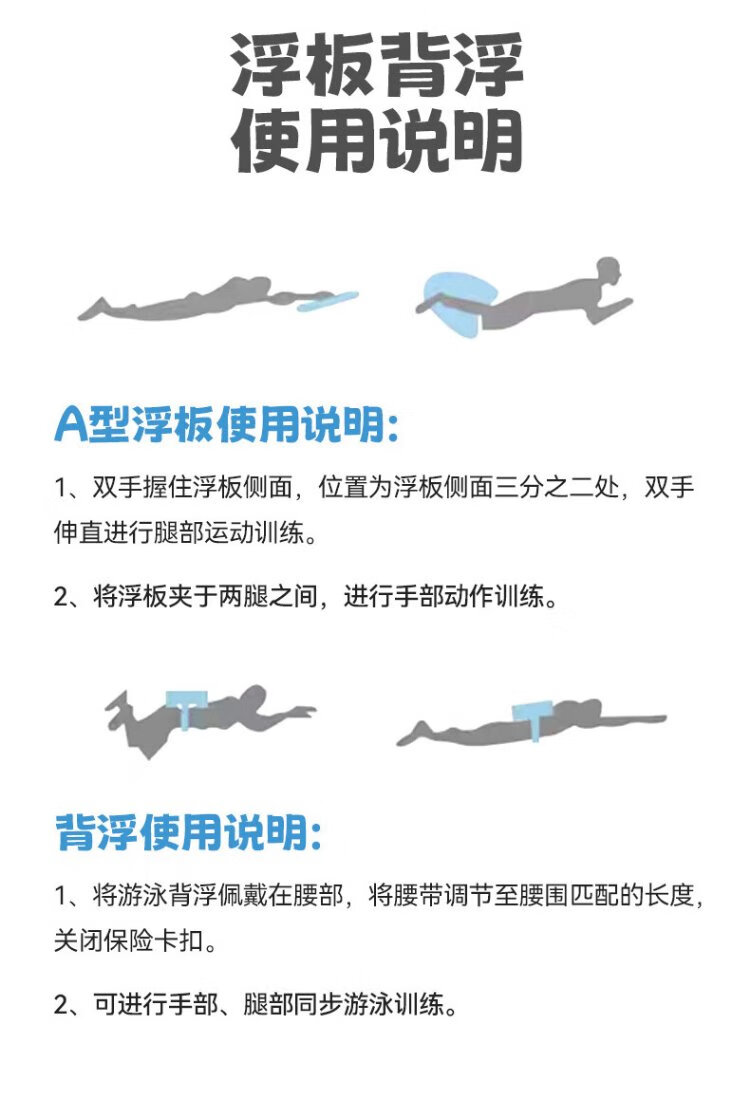 浮板背浮
使用说明

A型浮板使用说明:

1、双手握住浮板侧面，位置为浮板侧面三分之二处，双手伸直进行腿部运动训练。

2、将浮板夹于两腿之间，进行手部动作训练。

背浮使用说明:

1、将游泳背浮佩戴在腰部，将腰带调节至腰围匹配的长度，关闭保险卡扣。

2、可进行手部、腿部同步游泳训练。