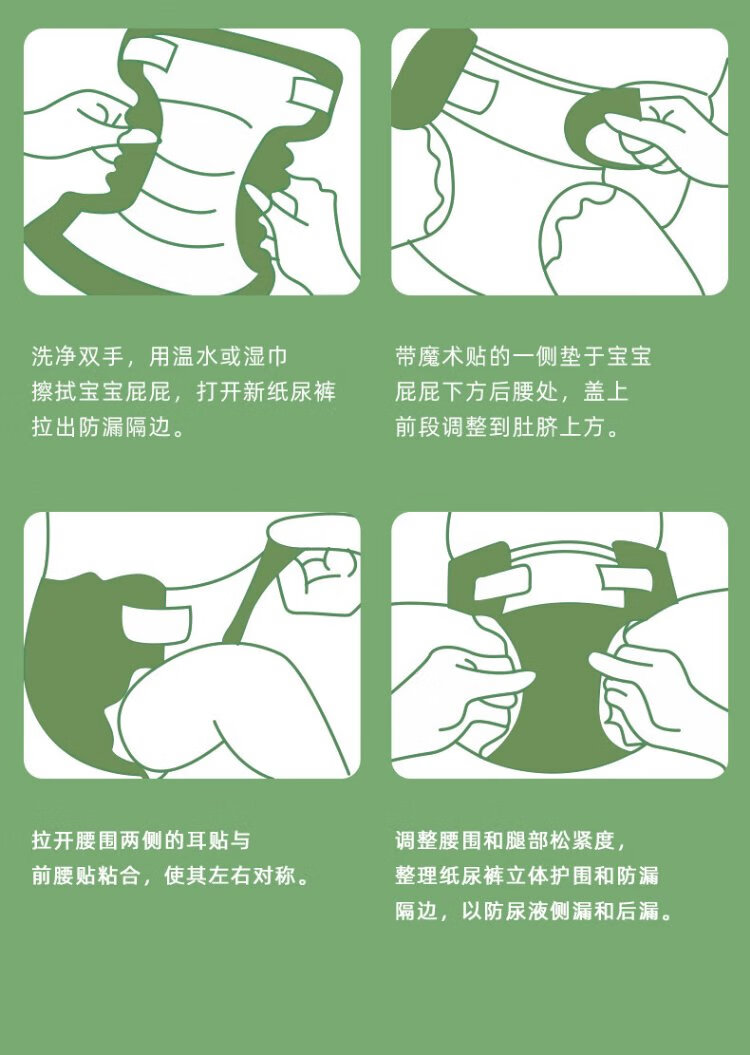 洗净双手，用温水或湿巾擦拭宝宝屁屁，打开新纸尿裤拉出防漏隔边。

带魔术贴的一侧垫于宝宝屁屁下方后腰处，盖上前段调整到肚脐上方。

拉开腰围两侧的耳贴与前腰贴粘合，使其左右对称。

调整腰围和腿部松紧度，整理纸尿裤立体护围和防漏隔边，以防尿液侧漏和后漏。