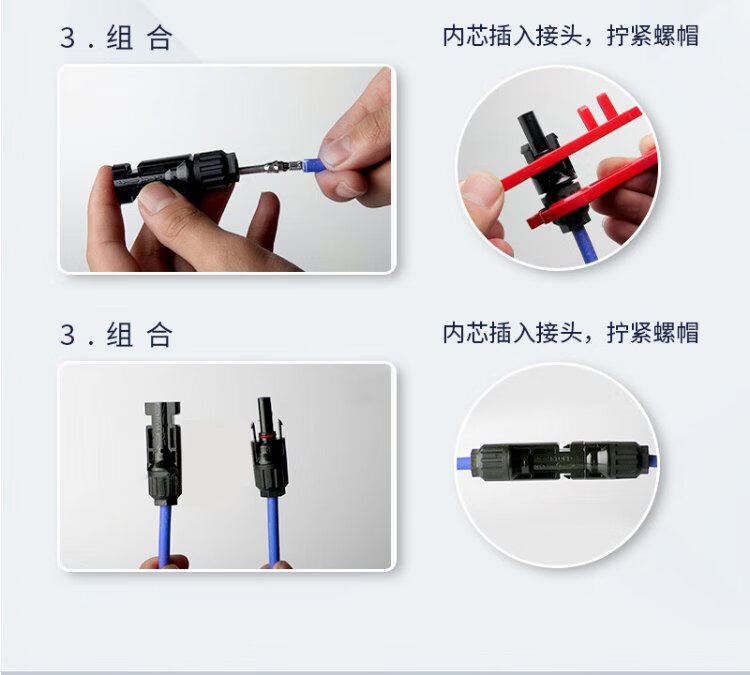 3．组 合

内芯插入接头，拧紧螺帽

3．组 合

内芯插入接头，拧紧螺帽