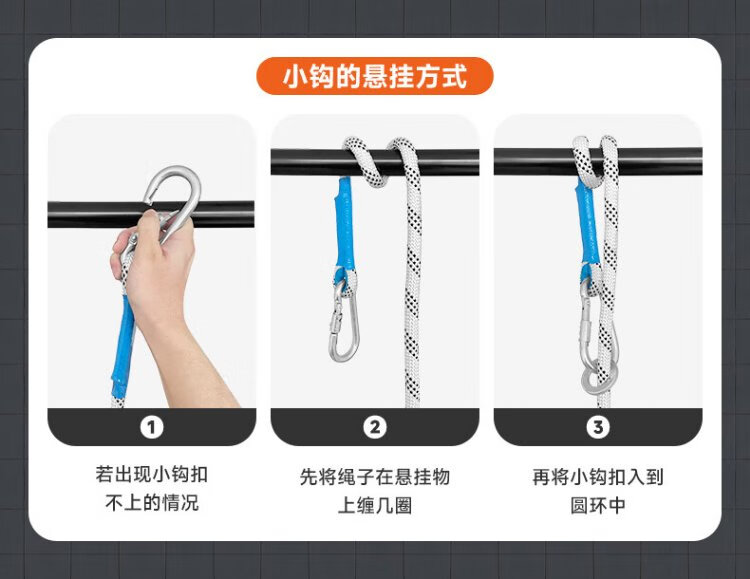 小钩的悬挂方式

1

若出现小钩扣不上的情况

2

先将绳子在悬挂物上缠几圈

3

再将小钩扣入到圆环中