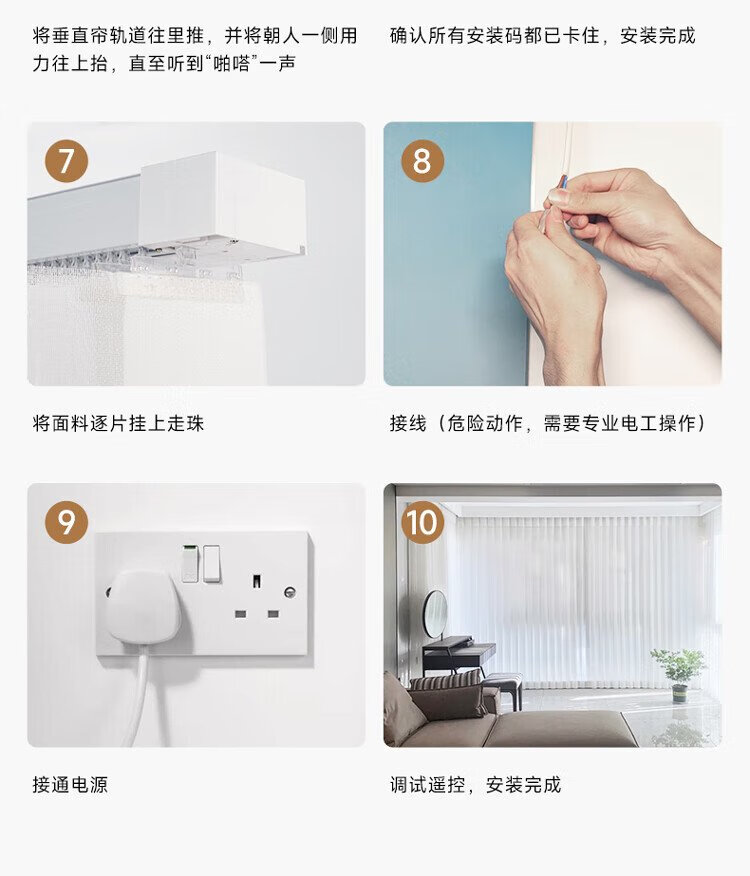 将垂直帘轨道往里推，并将朝人一侧用力往上抬，直至听到“啪嗒”一声

确认所有安装码都已卡住，安装完成

7

8

将面料逐片挂上走珠

接线（危险动作，需要专业电工操作）

9

10

接通电源

调试遥控，安装完成