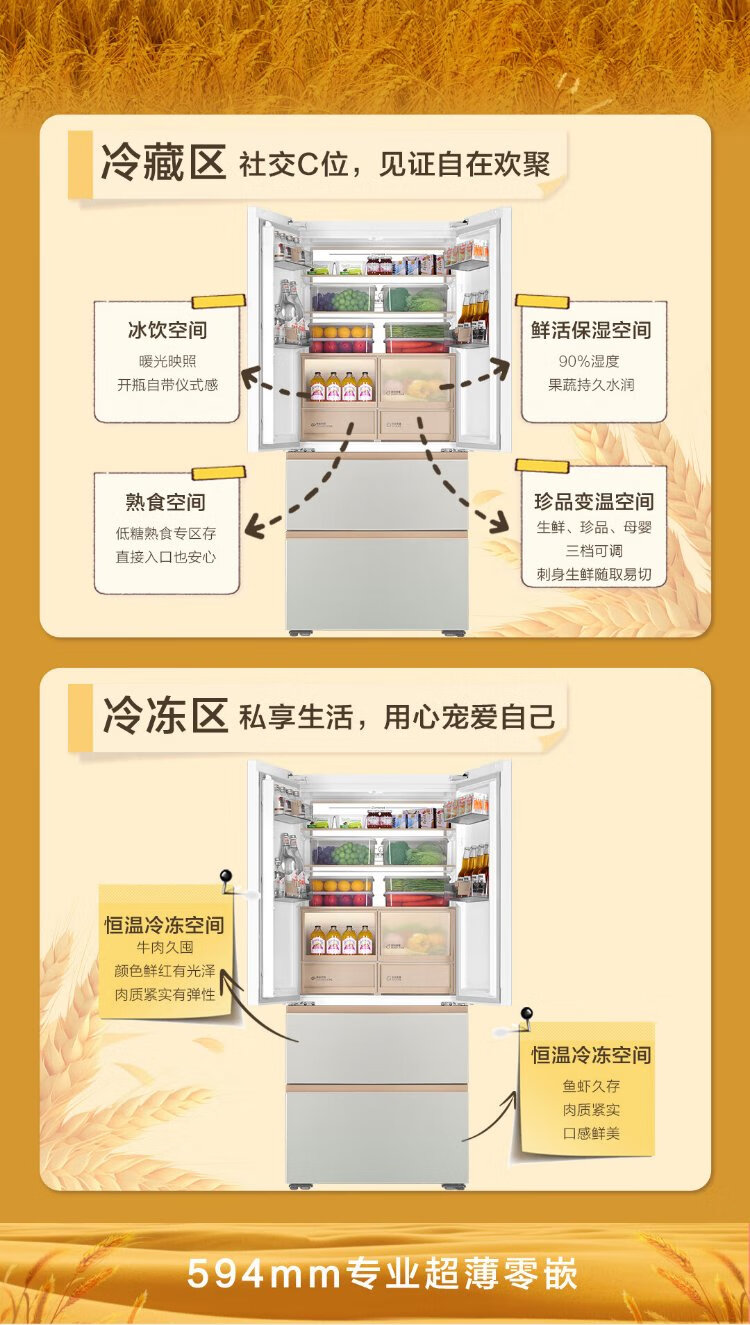 冷藏区 社交C位，见证自在欢聚

冰饮空间
暖光映照
开瓶自带仪式感

鲜活保湿空间
90%湿度
果蔬持久水润

熟食空间
低糖熟食专区存
直接入口也安心

珍品变温空间
生鲜、珍品、母婴
三档可调
刺身生鲜随取易切

冷冻区 私享生活，用心宠爱自己

恒温冷冻空间
牛肉久囤
颜色鲜红有光泽
肉质紧实有弹性

恒温冷冻空间
鱼虾久存
肉质紧实
口感鲜美

594mm专业超薄零嵌