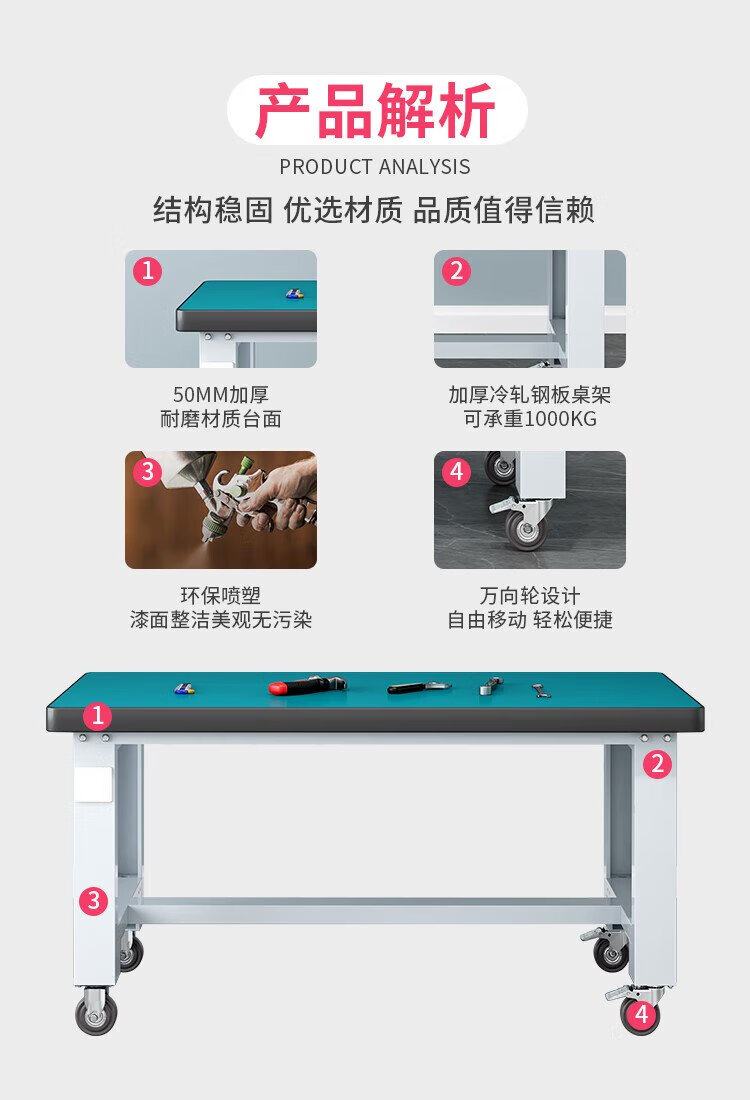 产品解析

PRODUCT ANALYSIS

结构稳固 优选材质 品质值得信赖

1

50MM加厚
耐磨材质台面

2

加厚冷轧钢板桌架
可承重1000KG

3

环保喷塑
漆面整洁美观无污染

4

万向轮设计
自由移动 轻松便捷

1

2

3

4