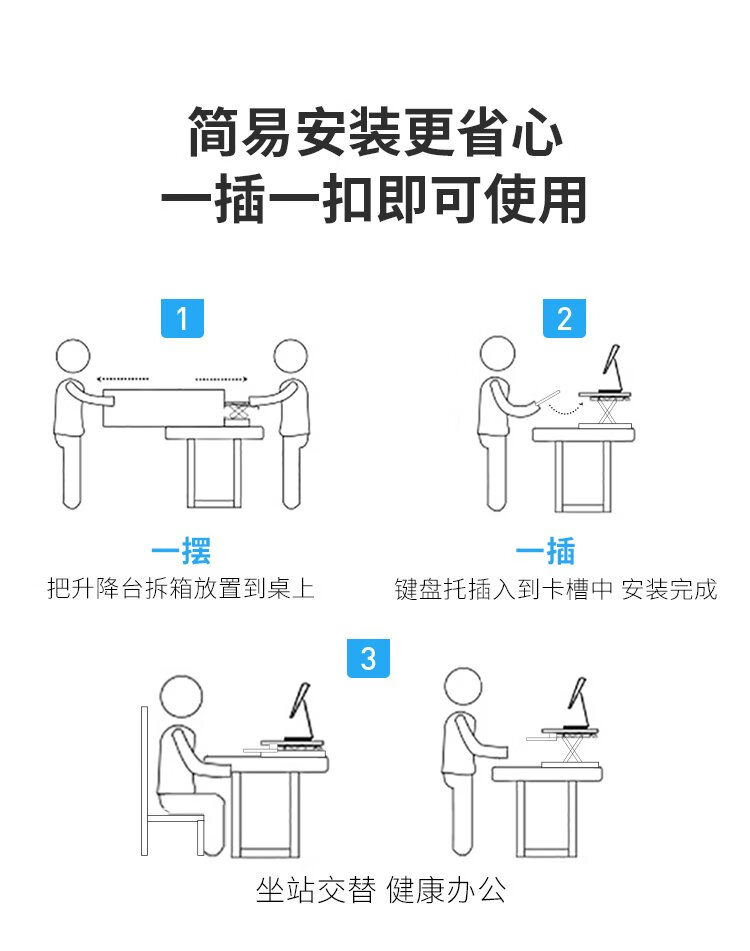 简易安装更省心
一插一扣即可使用

1

一摆
把升降台拆箱放置到桌上

2

一插
键盘托插入到卡槽中 安装完成

3

坐站交替 健康办公