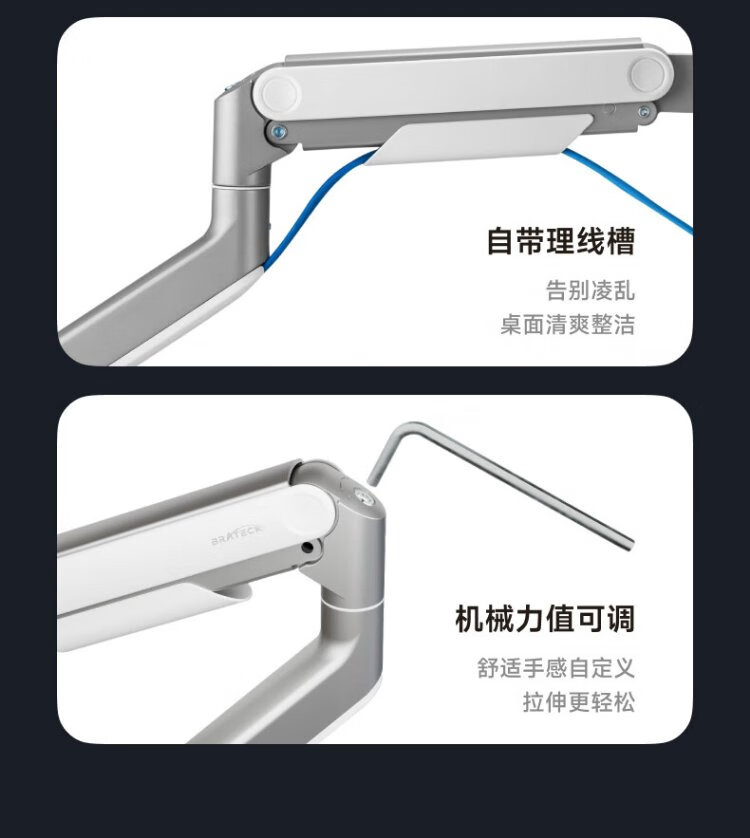 自带理线槽

告别凌乱
桌面清爽整洁

BRATECK

机械力值可调

舒适手感自定义
拉伸更轻松