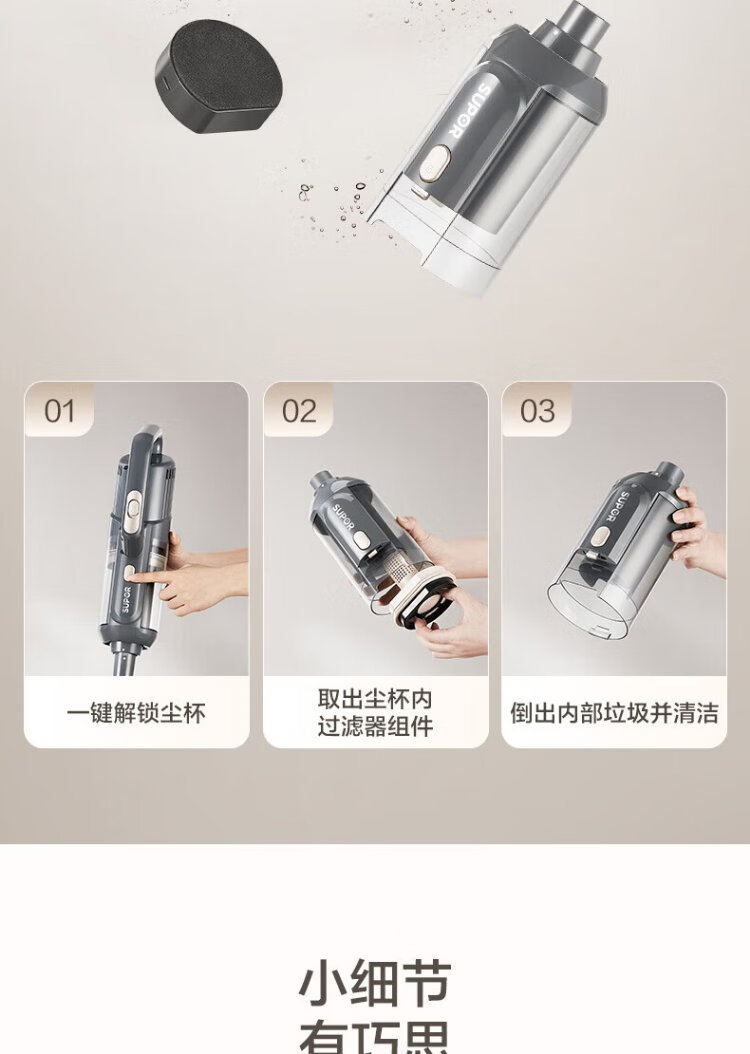 SUPOR

01

SUPOR

一键解锁尘杯

02

SUPOR

取出尘杯内过滤器组件

03

SUPOR

倒出内部垃圾并清洁

小细节
有巧思