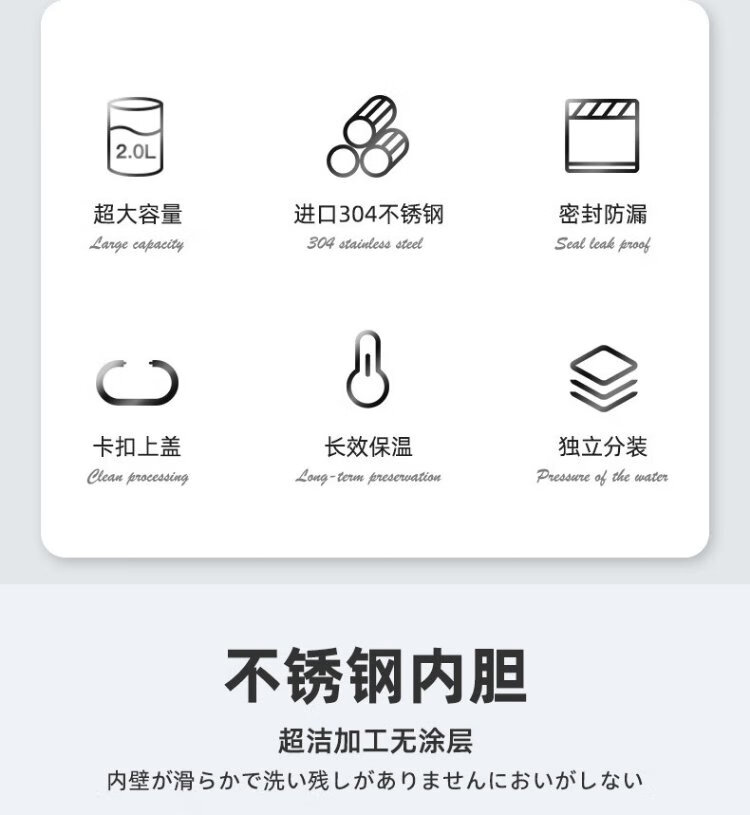 2.0L

超大容量
Large capacity

进口304不锈钢
304 stainless steel

密封防漏
Seal leak proof

卡扣上盖
Clean processing

长效保温
Long-term preservation

独立分装
Pressure of the water

不锈钢内胆

超洁加工无涂层

内壁が滑らかで洗い残しがありませんにおいがしない