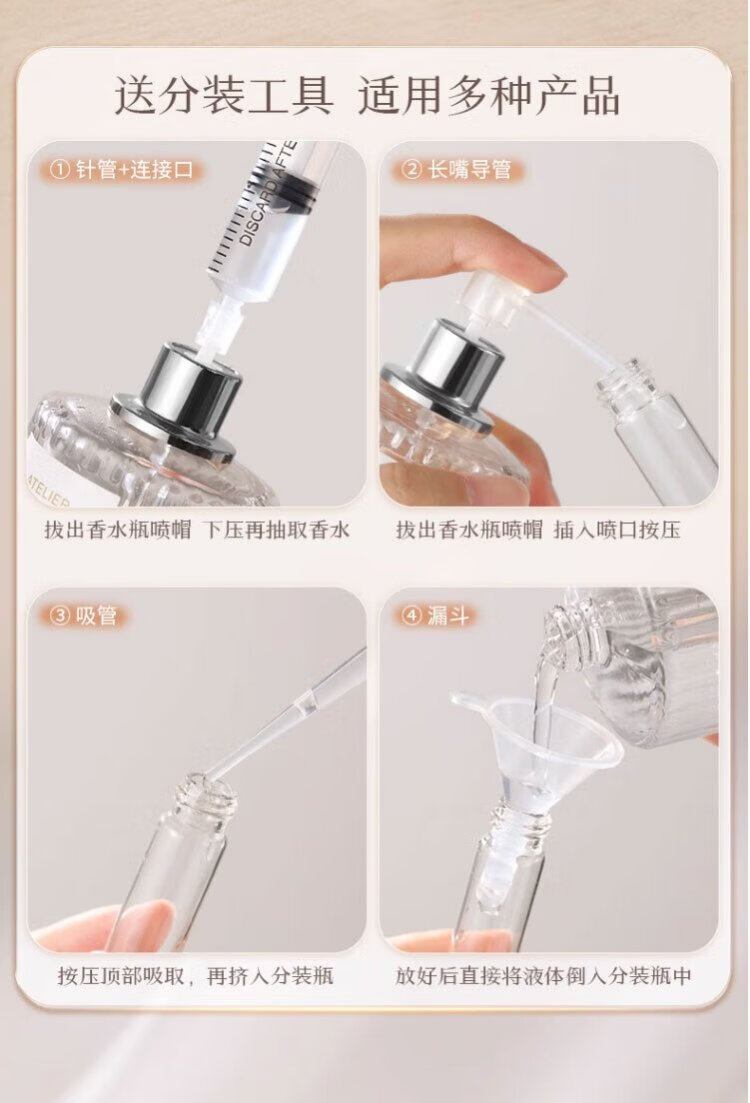 送分装工具 适用多种产品

① 针管+连接口

DISCARD AFTE

ATELIER

拔出香水瓶喷帽 下压再抽取香水

② 长嘴导管

拔出香水瓶喷帽 插入喷口按压

③ 吸管

按压顶部吸取，再挤入分装瓶

④ 漏斗

放好后直接将液体倒入分装瓶中