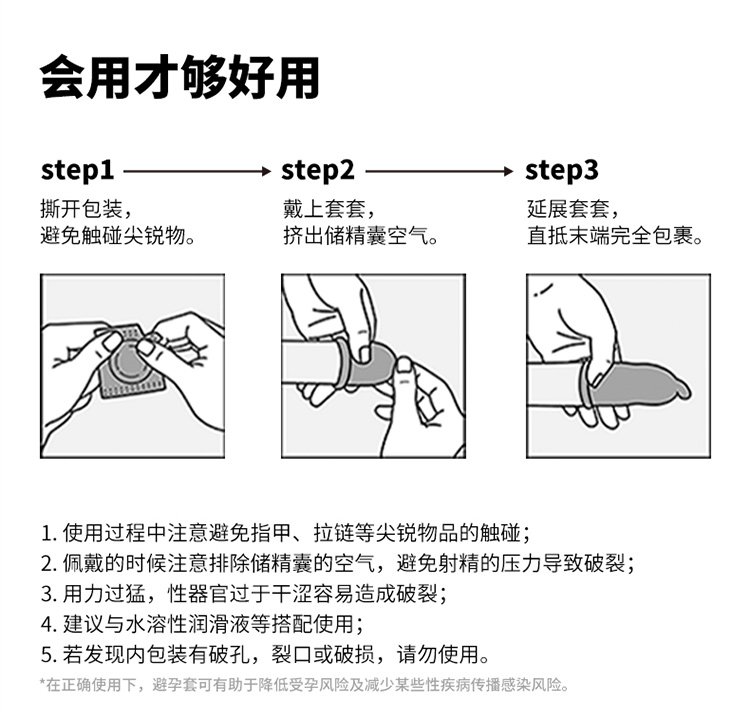 会用才够好用

step1

撕开包装，
避免触碰尖锐物。

step2

戴上套套，
挤出储精囊空气。

step3

延展套套，
直抵末端完全包裹。

1. 使用过程中注意避免指甲、拉链等尖锐物品的触碰；
2. 佩戴的时候注意排除储精囊的空气，避免射精的压力导致破裂；
3. 用力过猛，性器官过于干涩容易造成破裂；
4. 建议与水溶性润滑液等搭配使用；
5. 若发现内包装有破孔，裂口或破损，请勿使用。

*在正确使用下，避孕套可有助于降低受孕风险及减少某些性疾病传播感染风险。