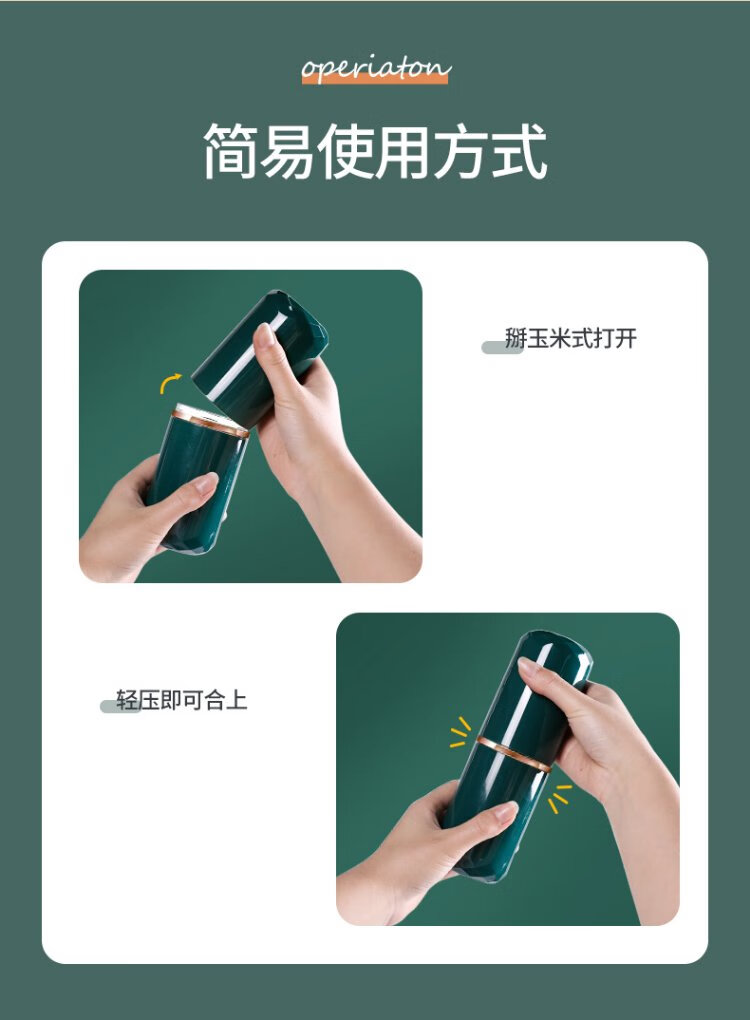 operiaton

简易使用方式

掰玉米式打开

轻压即可合上