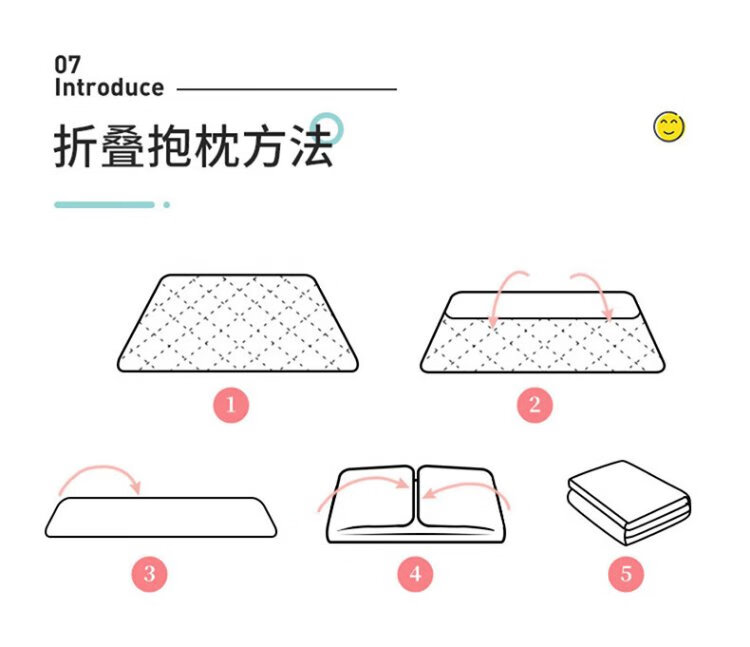 07
Introduce

折叠抱枕方法

1

2

3

4

5