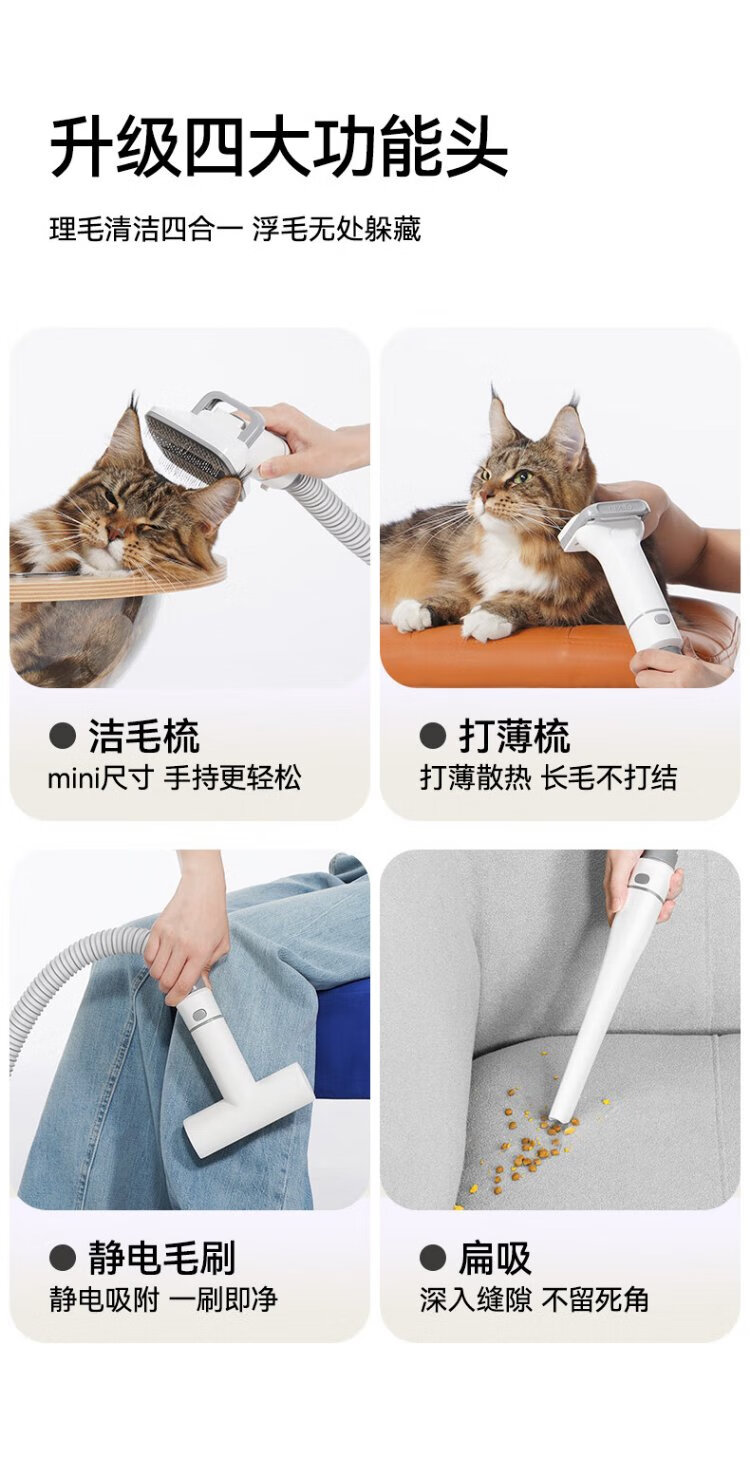 升级四大功能头

理毛清洁四合一 浮毛无处躲藏

● 洁毛梳
mini尺寸 手持更轻松

● 打薄梳
打薄散热 长毛不打结

● 静电毛刷
静电吸附 一刷即净

● 扁吸
深入缝隙 不留死角