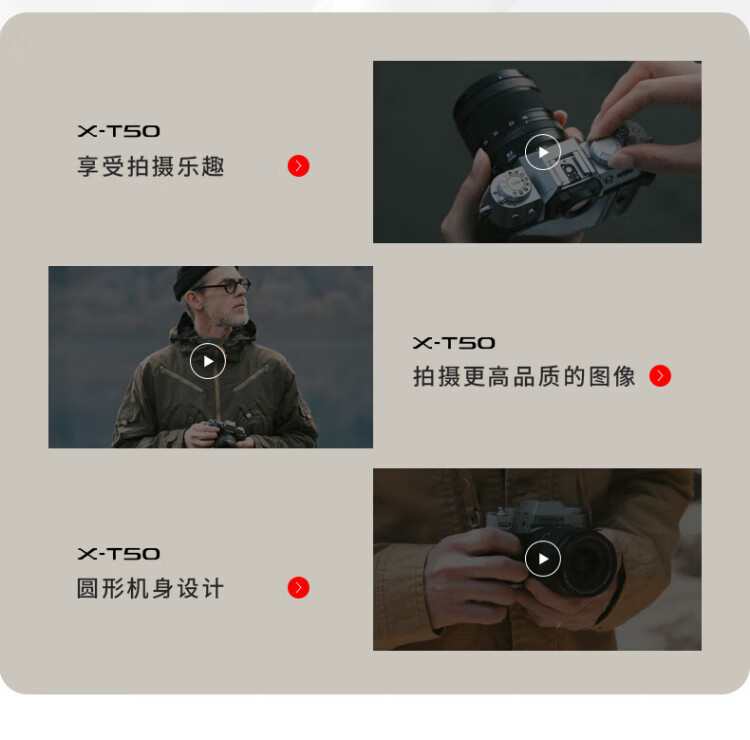 X-T50
享受拍摄乐趣

X-T50
拍摄更高品质的图像

X-T50
圆形机身设计