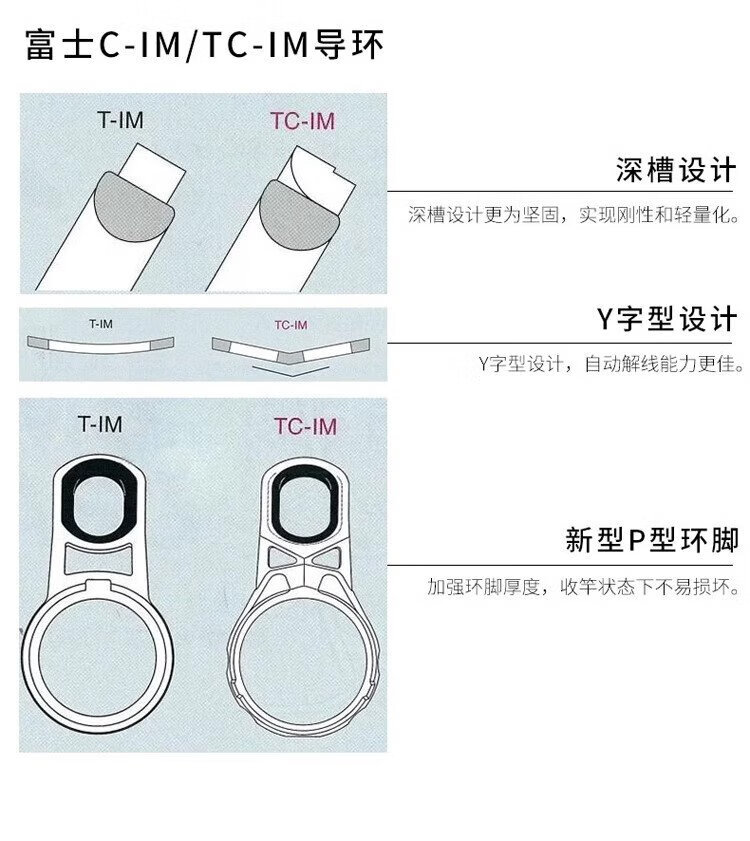 富士C-IM/TC-IM导环

T-IM

TC-IM

深槽设计

深槽设计更为坚固，实现刚性和轻量化。

T-IM

TC-IM

Y字型设计

Y字型设计，自动解线能力更佳。

T-IM

TC-IM

新型P型环脚

加强环脚厚度，收竿状态下不易损坏。