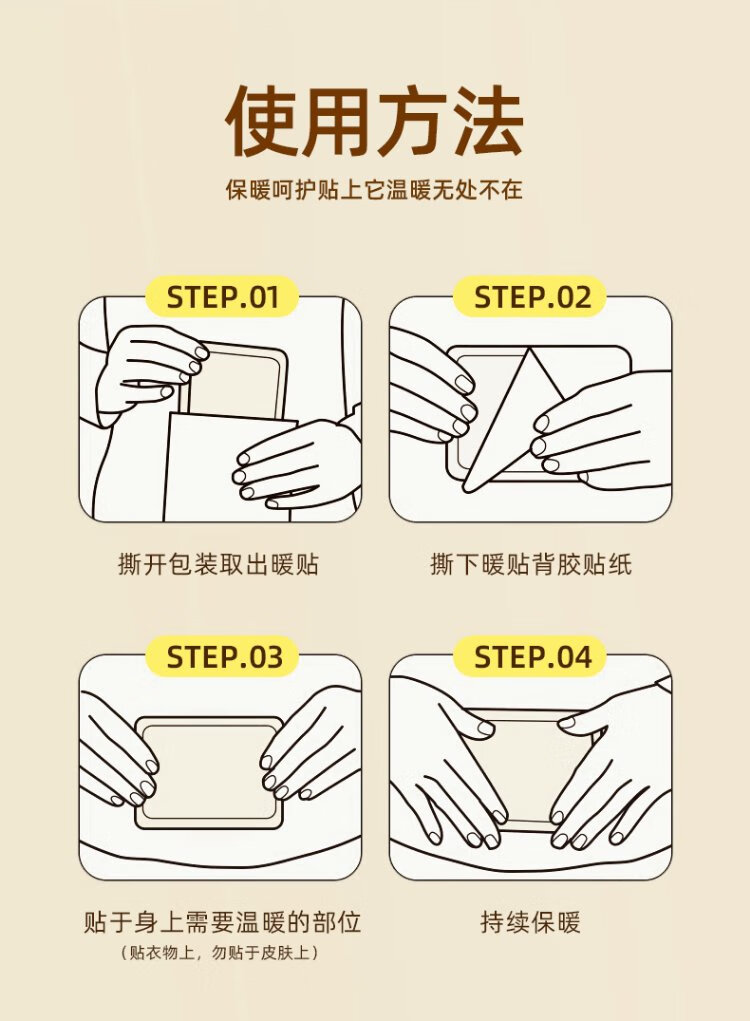 使用方法

保暖呵护贴上它温暖无处不在

STEP.01

撕开包装取出暖贴

STEP.02

撕下暖贴背胶贴纸

STEP.03

贴于身上需要温暖的部位

（贴衣物上，勿贴于皮肤上）

STEP.04

持续保暖